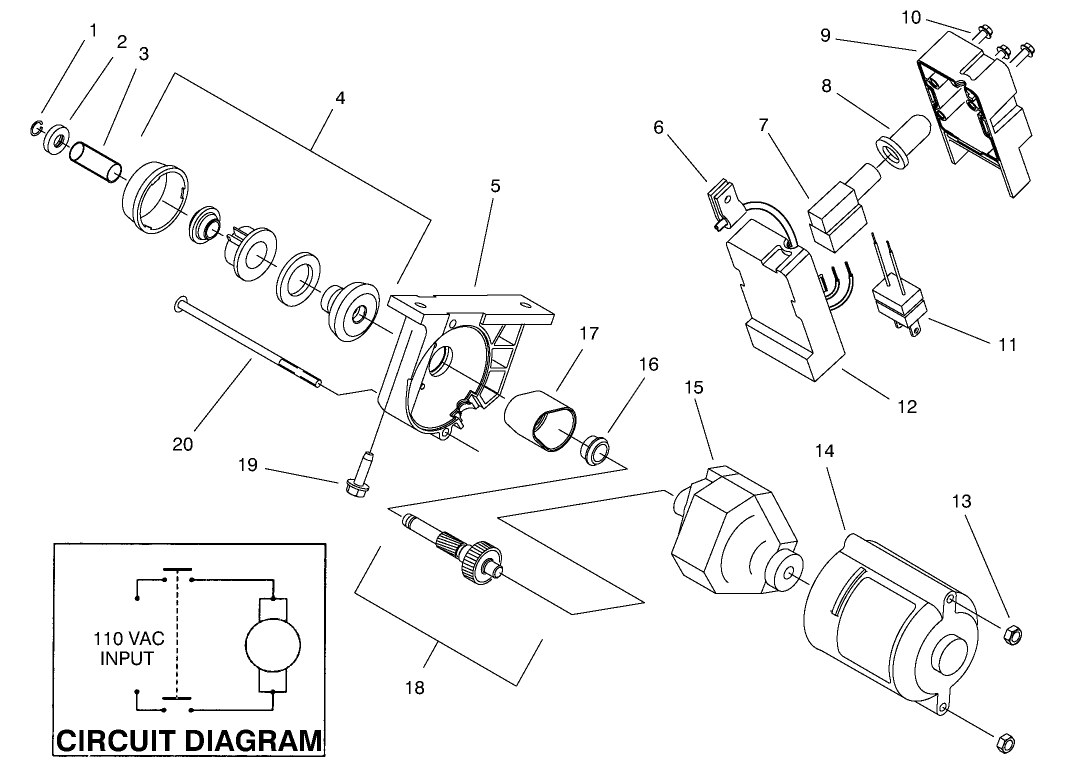 1
2
3
4
5
6
7
8
9
10
11
12
13
14
15
16
17
18
19
20

110 VAC
INPUT

CIRCUIT DIAGRAM