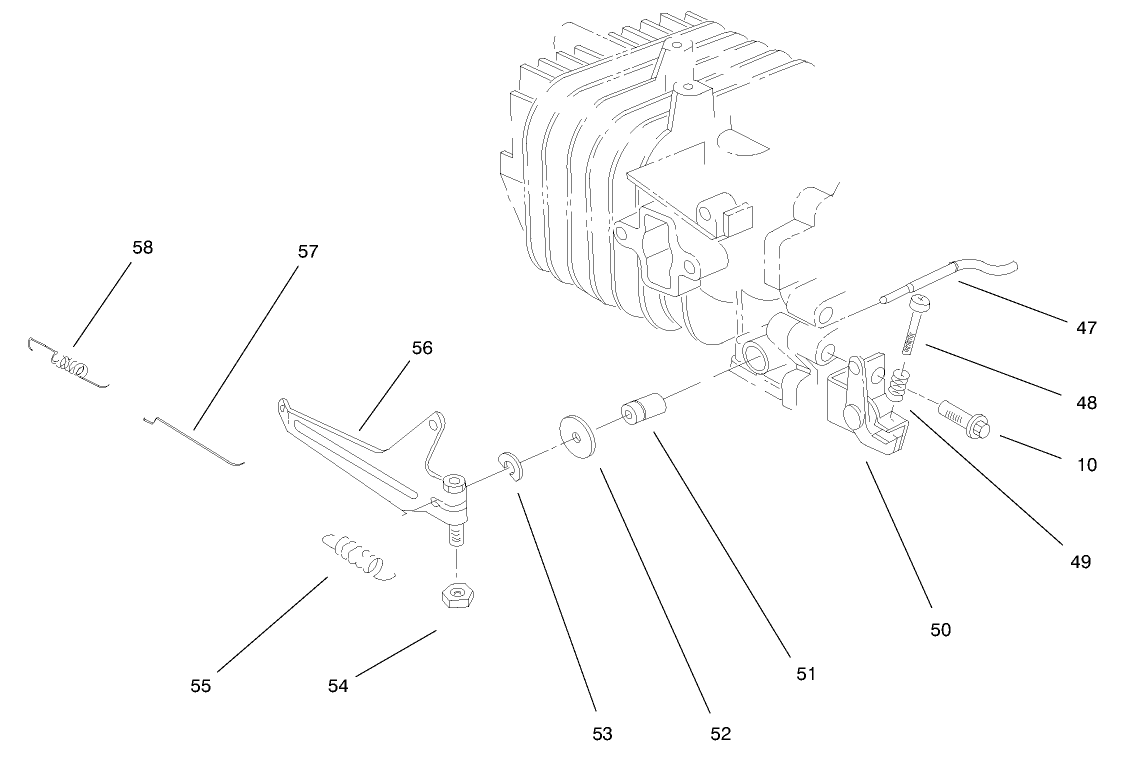 58
57
56
47
48
10
49
50
51
52
53
54
55