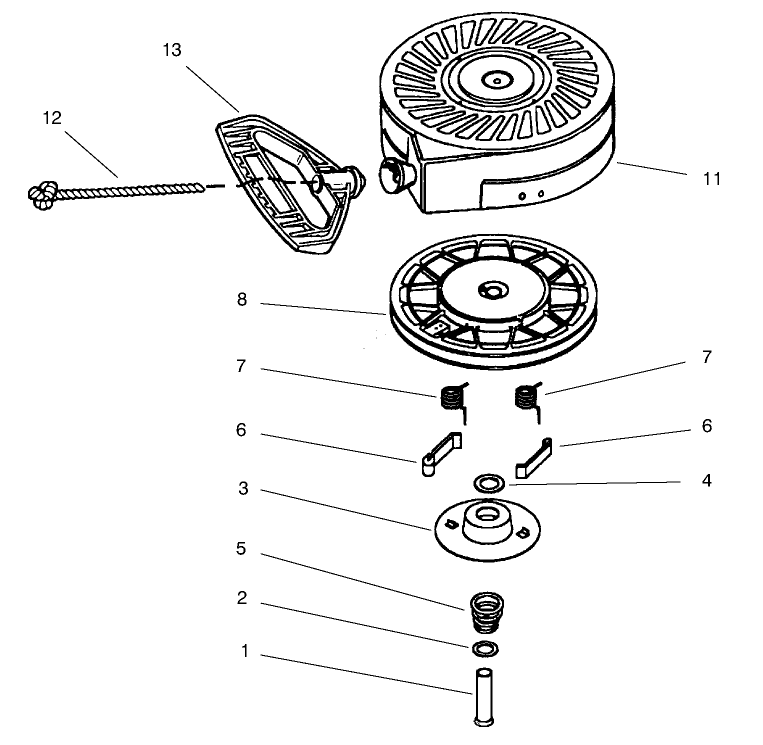 13
12
11
8
7
7
6
6
4
3
5
2
1