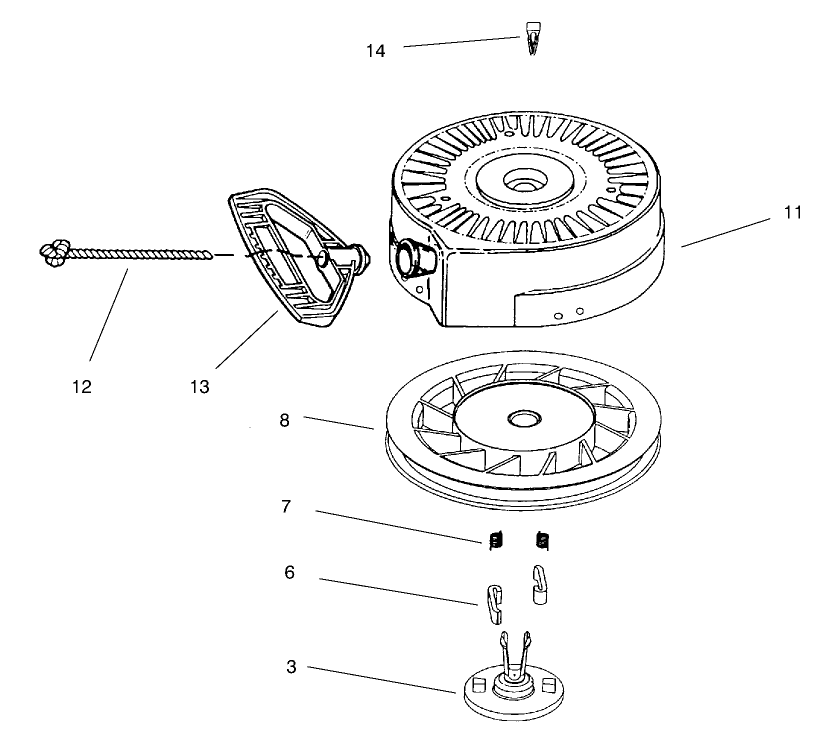 14

11

12

13

8

7

6

3