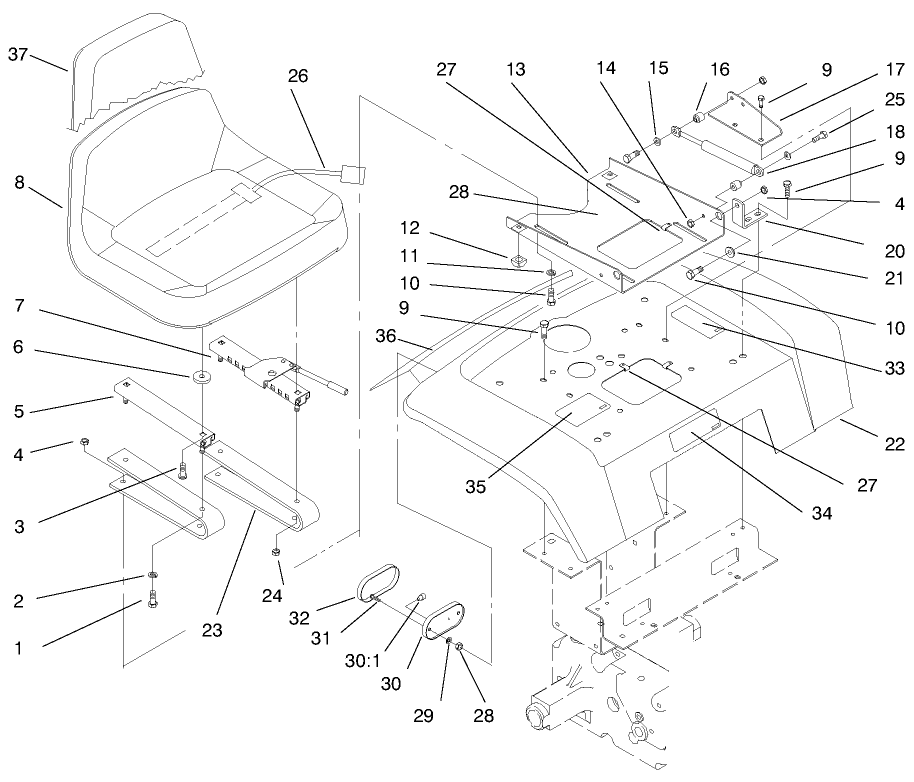 37
26
8
7
6
5
4
3
2
1
23
24
32
31
30:1
30
29
28
27
13
14
15
16
9
17
25
18
9
4
20
21
10
33
22
27
34
35
36
9
10
11
12
28