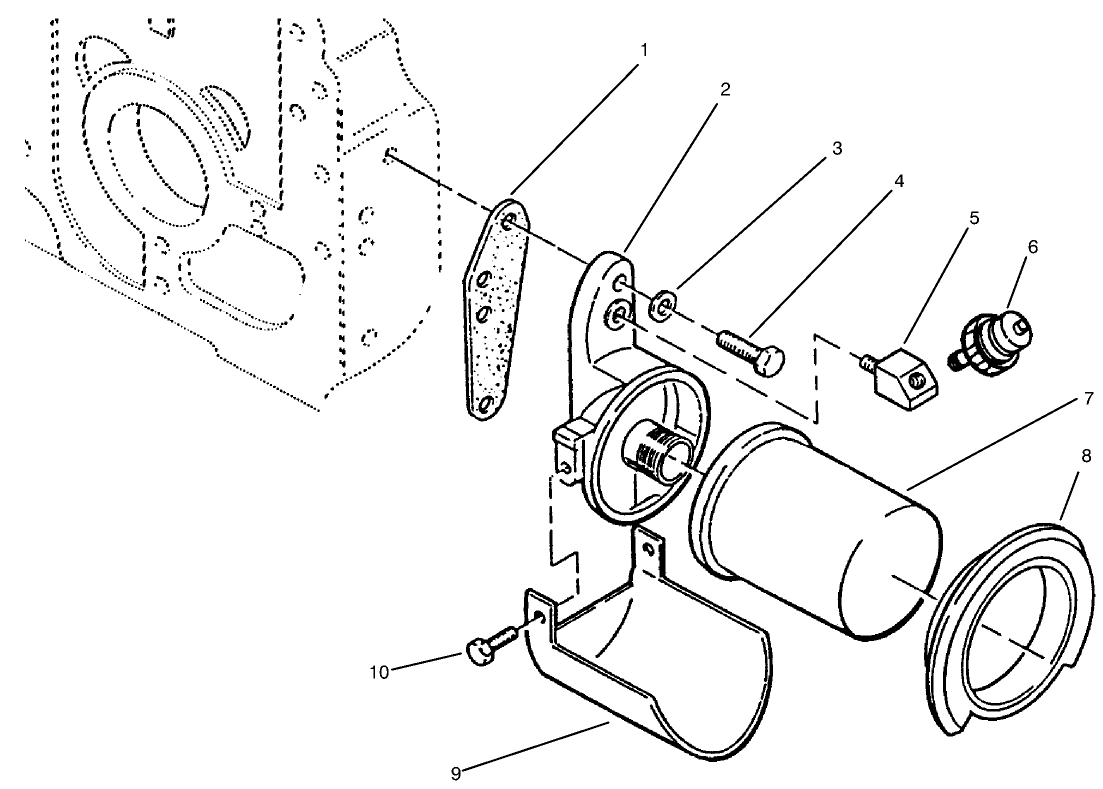 1
2
3
4
5
6
7
8
10
9