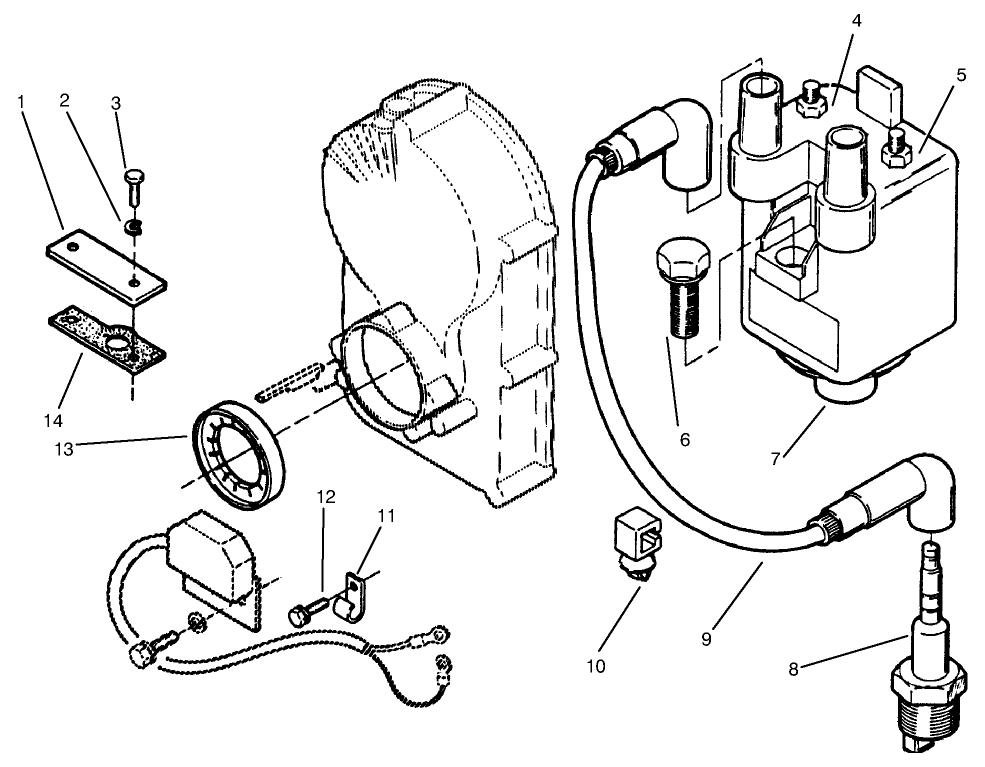 1
2
3
4
5
14
13
12
11
6
7
10
9
8