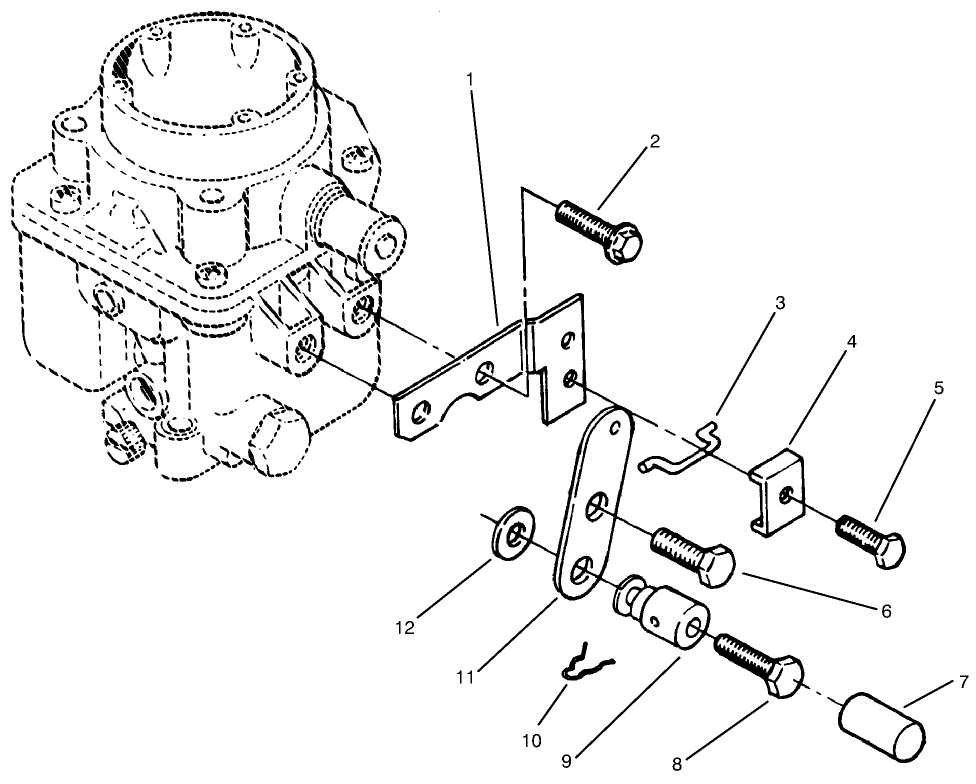 1
2
3
4
5
6
7
8
9
10
11
12