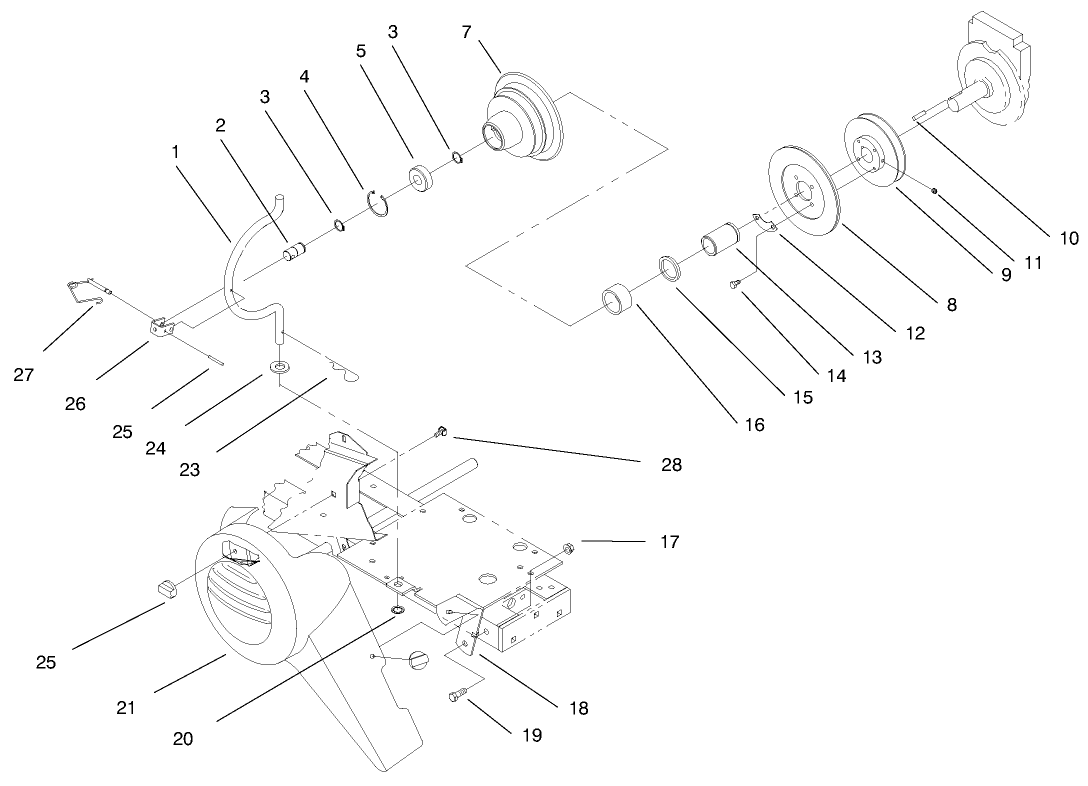 3
7
5
4
3
2
1
10
11
9
8
12
13
14
15
16
27
26
25
24
23
28
17
25
21
20
18
19