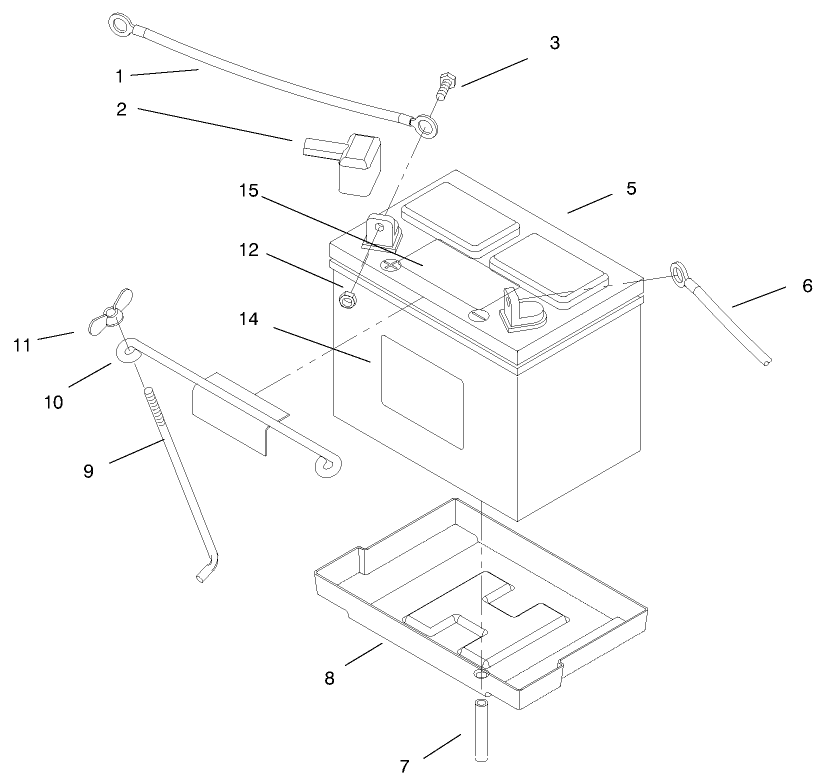 1
2
3
15
5
12
6
14
11
10
9
8
7