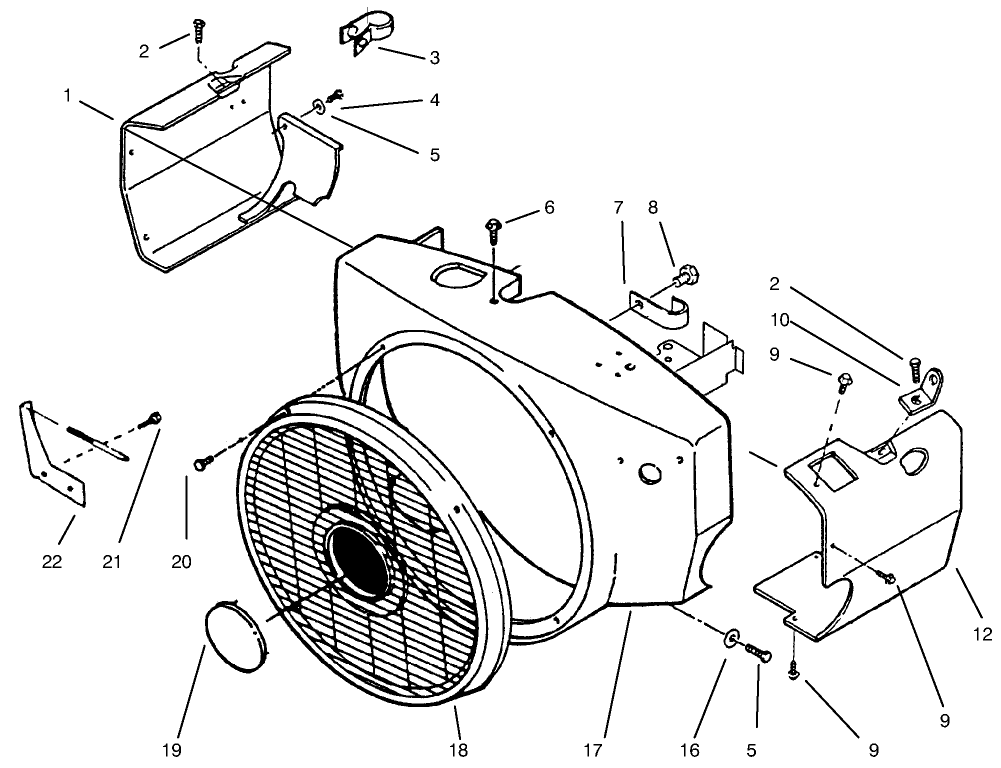 2
3
1
4
5
6
7
8
2
10
9
22
21
20
12
9
19
18
17
16
5
9