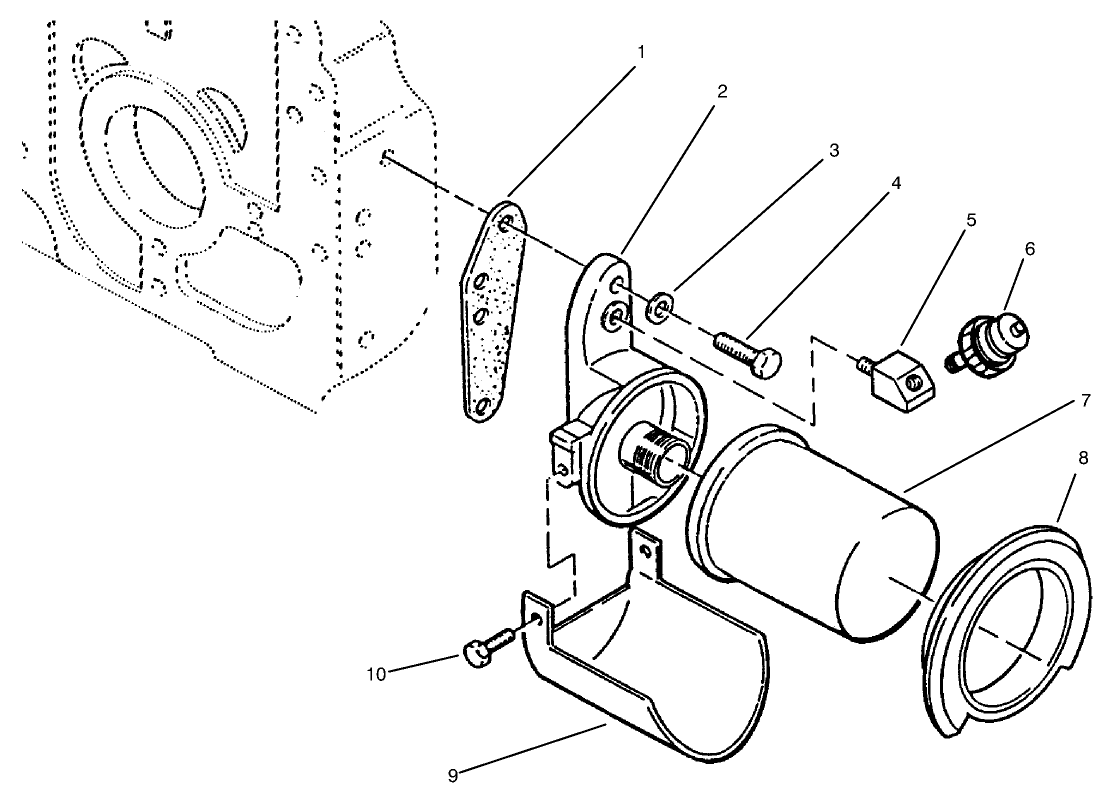 1
2
3
4
5
6
7
8
10
9