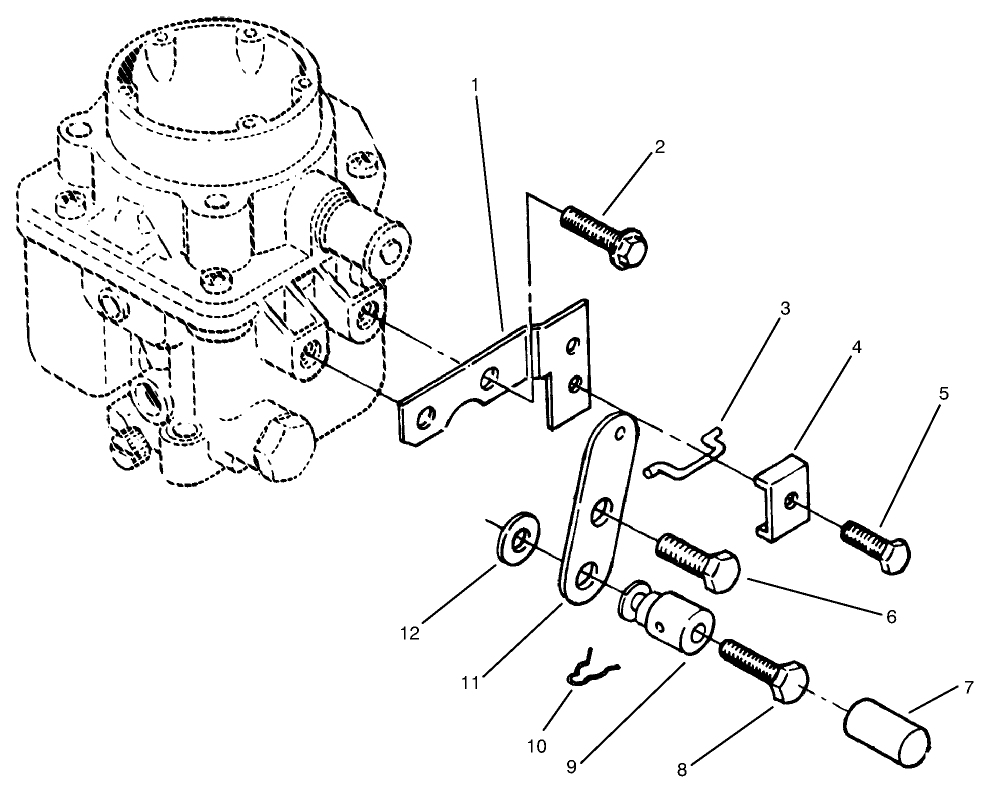 1
2
3
4
5
6
7
8
9
10
11
12