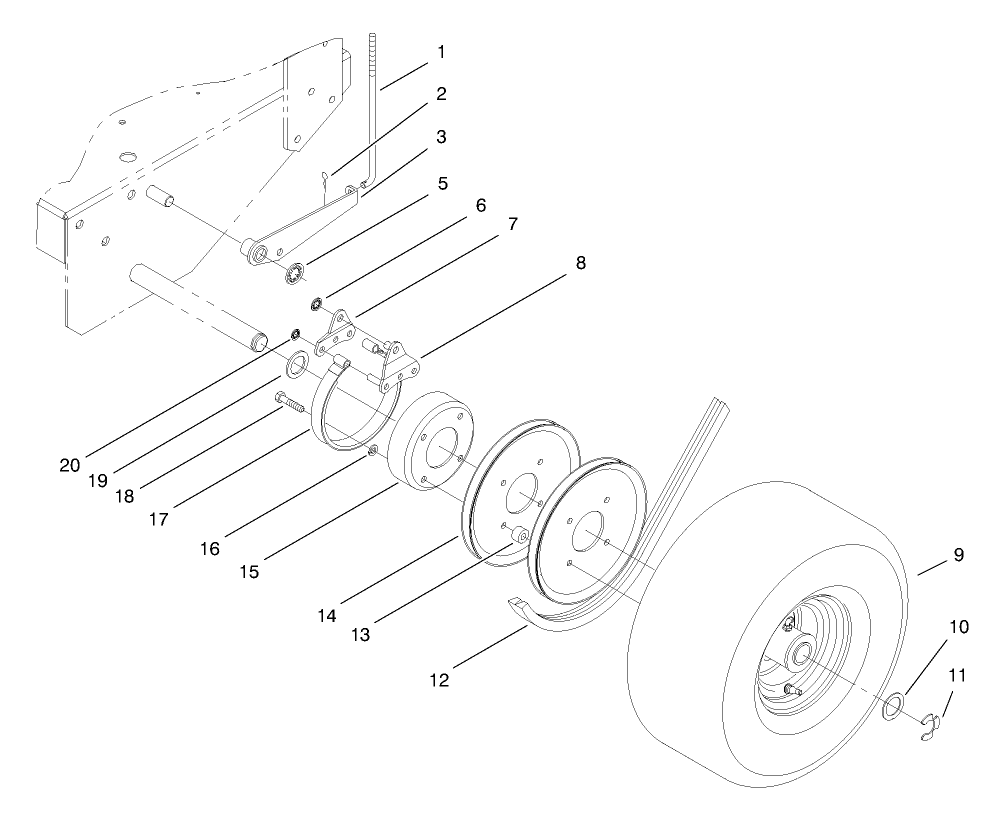 1
2
3
5
6
7
8
20
19
18
17
16
15
14
13
12
9
10
11