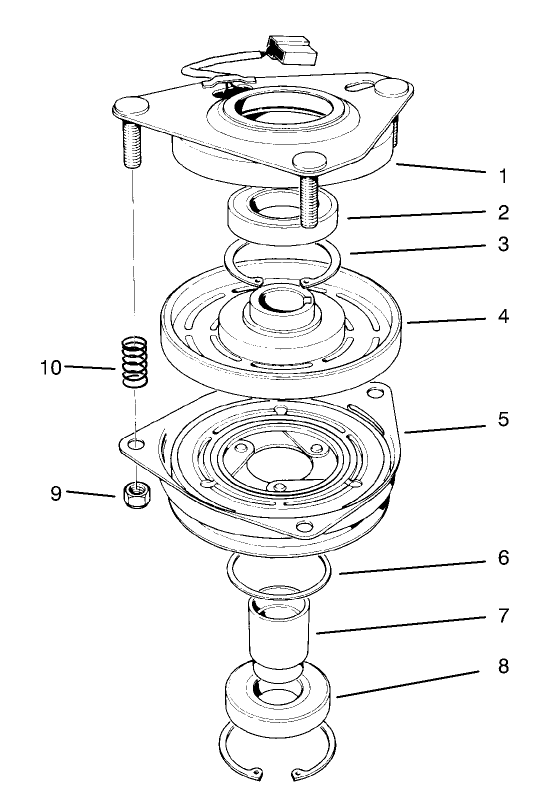 1
2
3
4
10
5
9
6
7
8