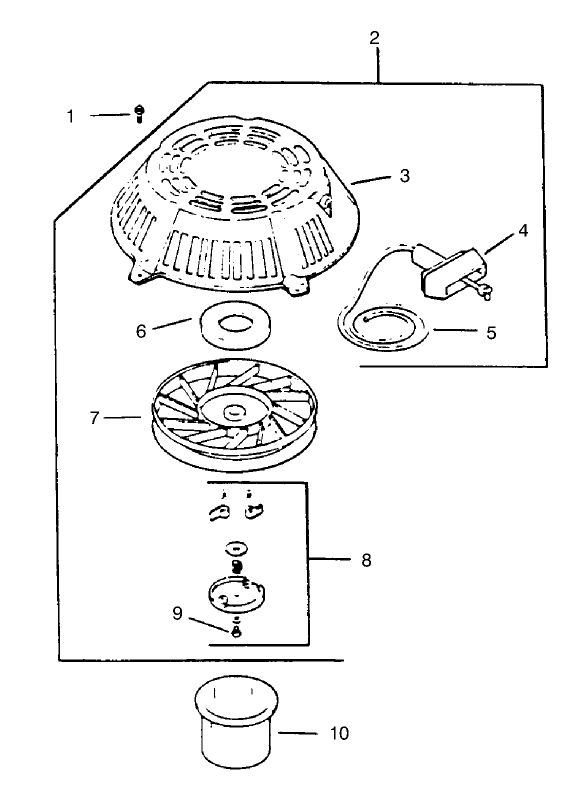 2
1
3
4
6
5
7
8
9
10