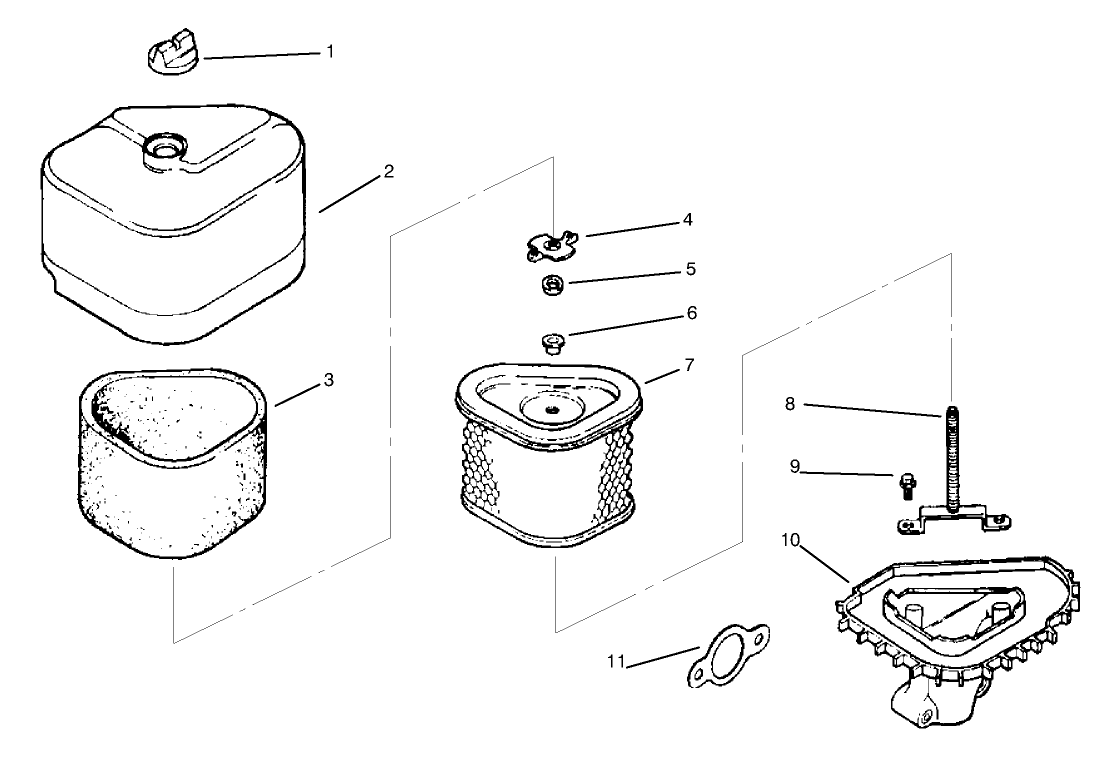 1
2
3
4
5
6
7
8
9
10
11