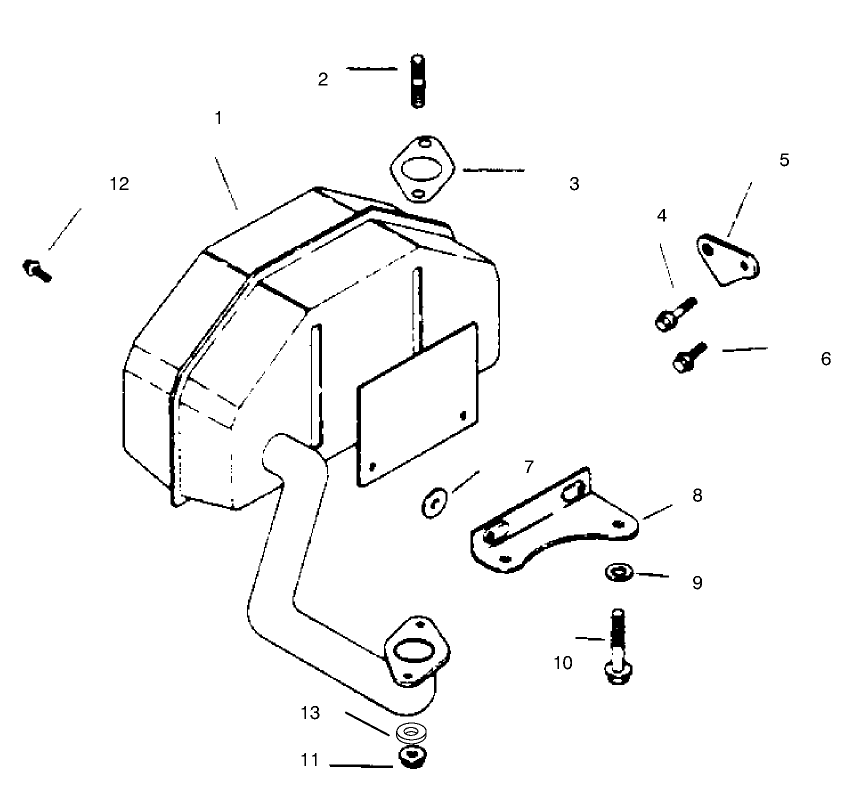 2
1
12
3
5
4
6
7
8
9
10
13
11