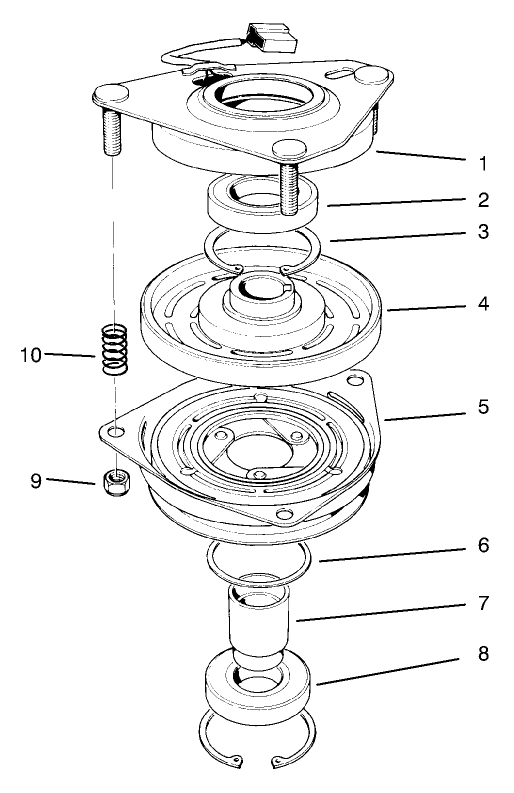 1
2
3
4
10
5
9
6
7
8