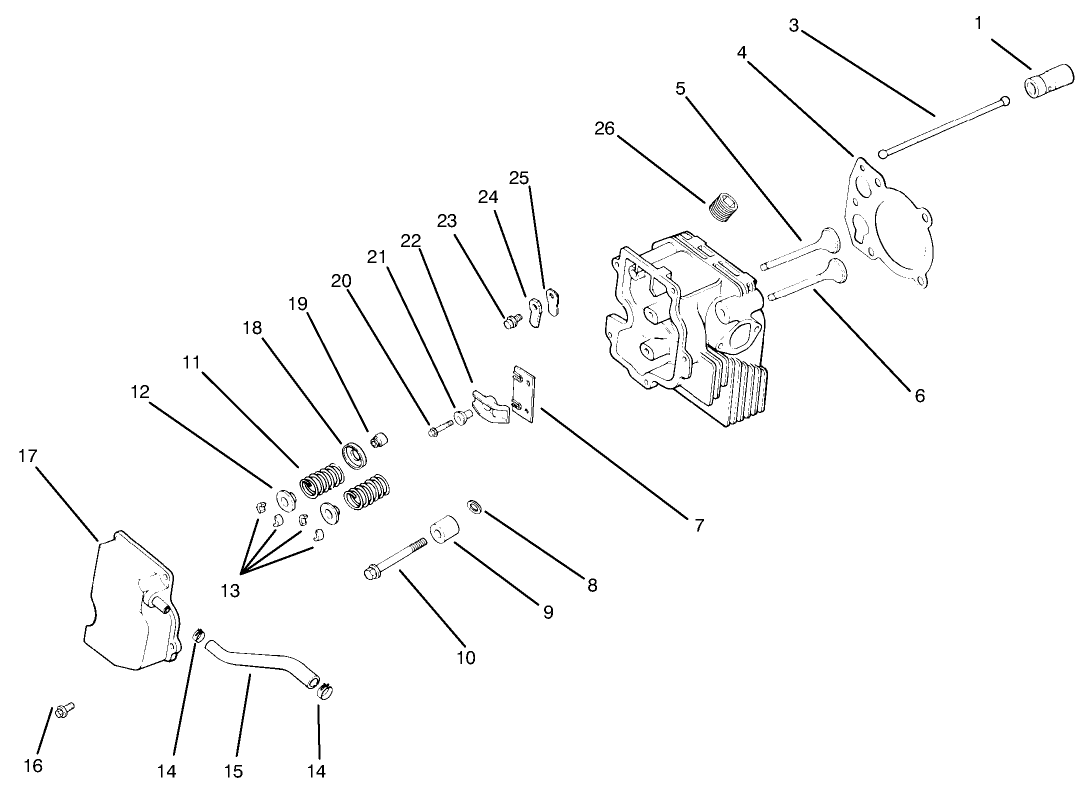 3
1
4
5
26
25
24
23
22
21
20
19
18
11
12
17
6
7
8
9
10
13
14
15
14
16