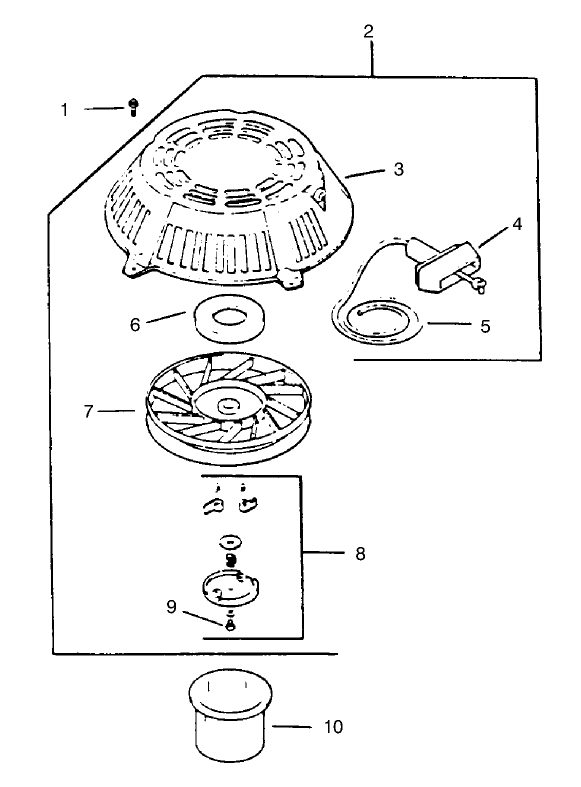 2
1
3
4
6
5
7
8
9
10