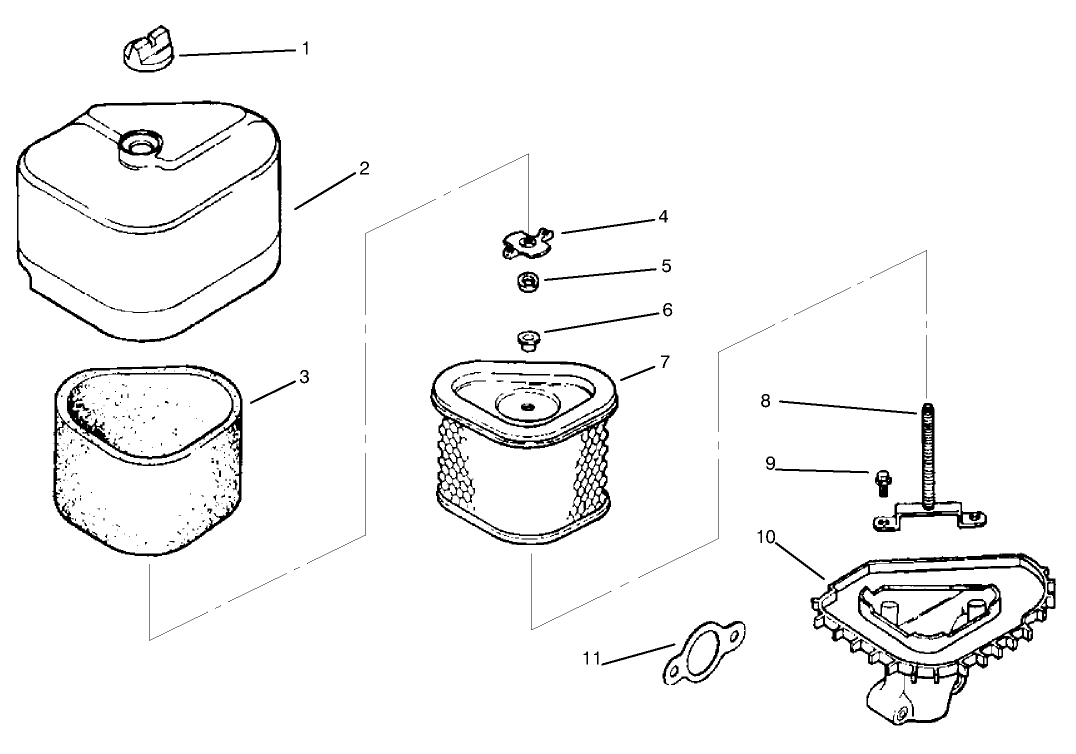 1
2
3
4
5
6
7
8
9
10
11