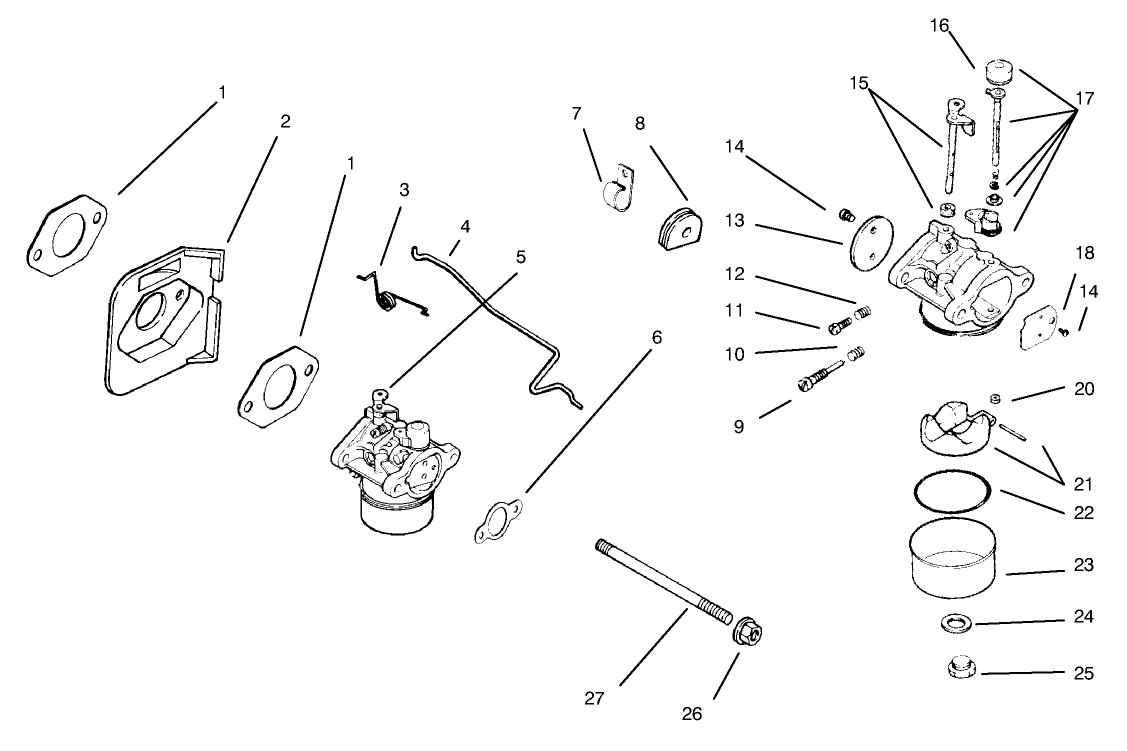 1
2
1
3
4
5
6
7
8
14
13
12
11
10
9
15
16
17
18
14
20
21
22
23
24
25
27
26