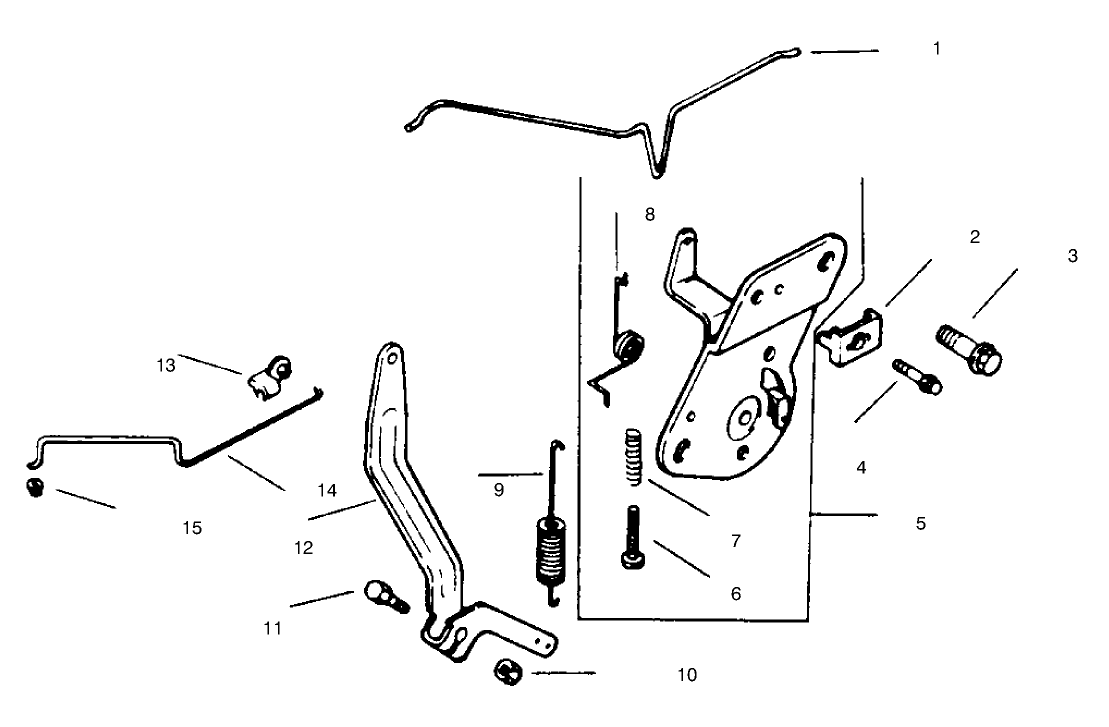 1
8
2
3
13
4
14
9
5
15
12
7
6
11
10