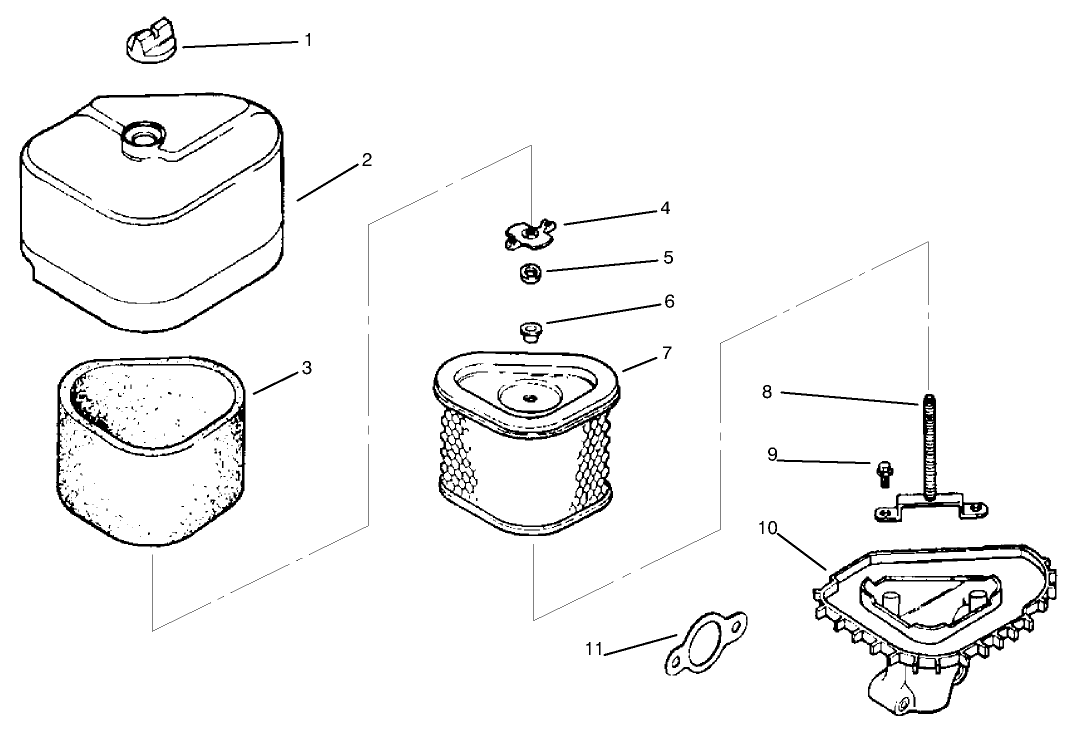 1
2
4
5
6
3
7
8
9
10
11