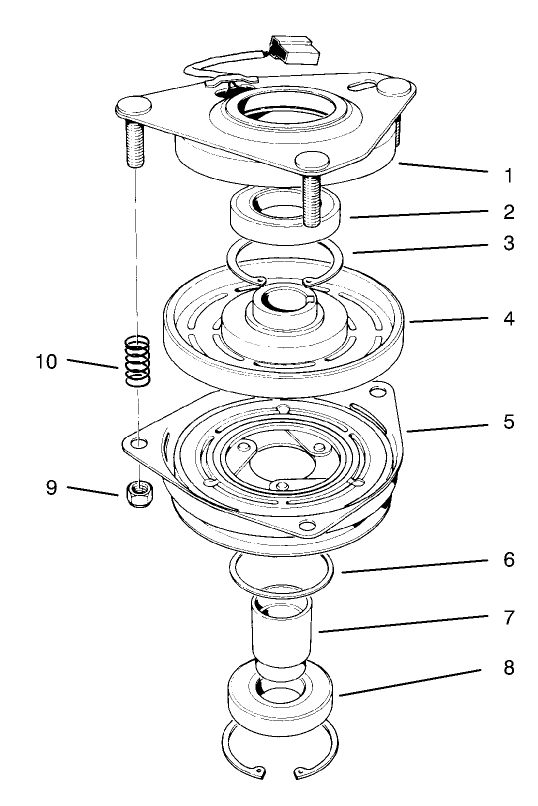 1
2
3
4
10
5
9
6
7
8