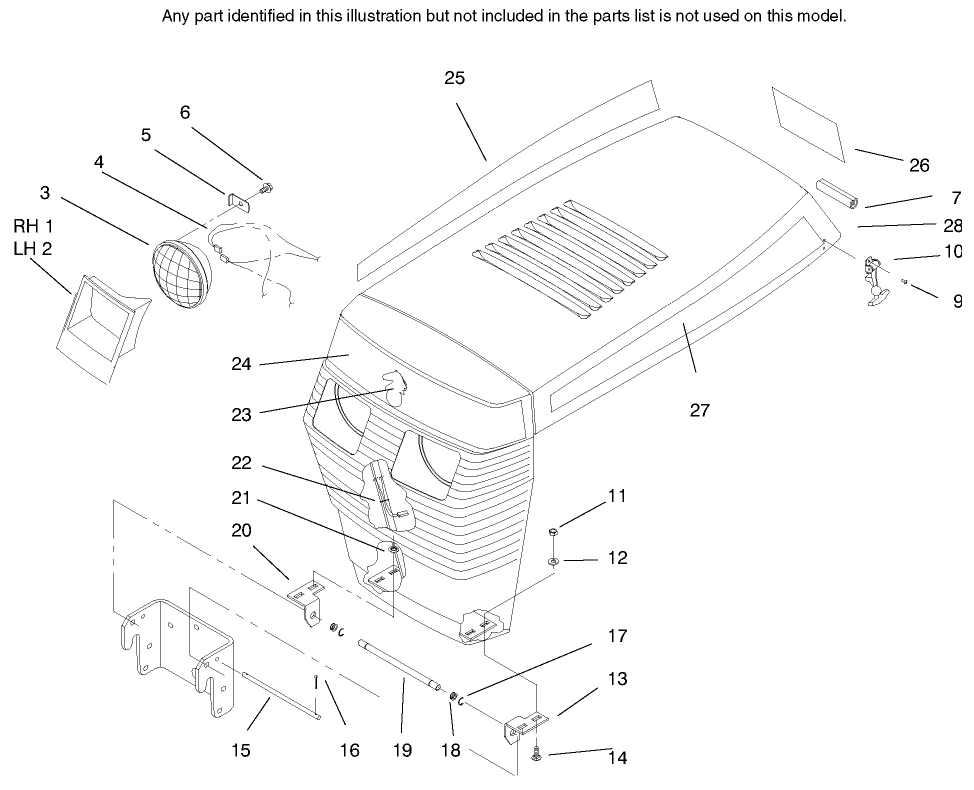 Any part identified in this illustration but not included in the parts list is not used on this model.

25
6
5
4
3
RH 1
LH 2
26
7
28
10
9
24
23
27
22
21
20
11
12
17
13
15
16
19
18
14