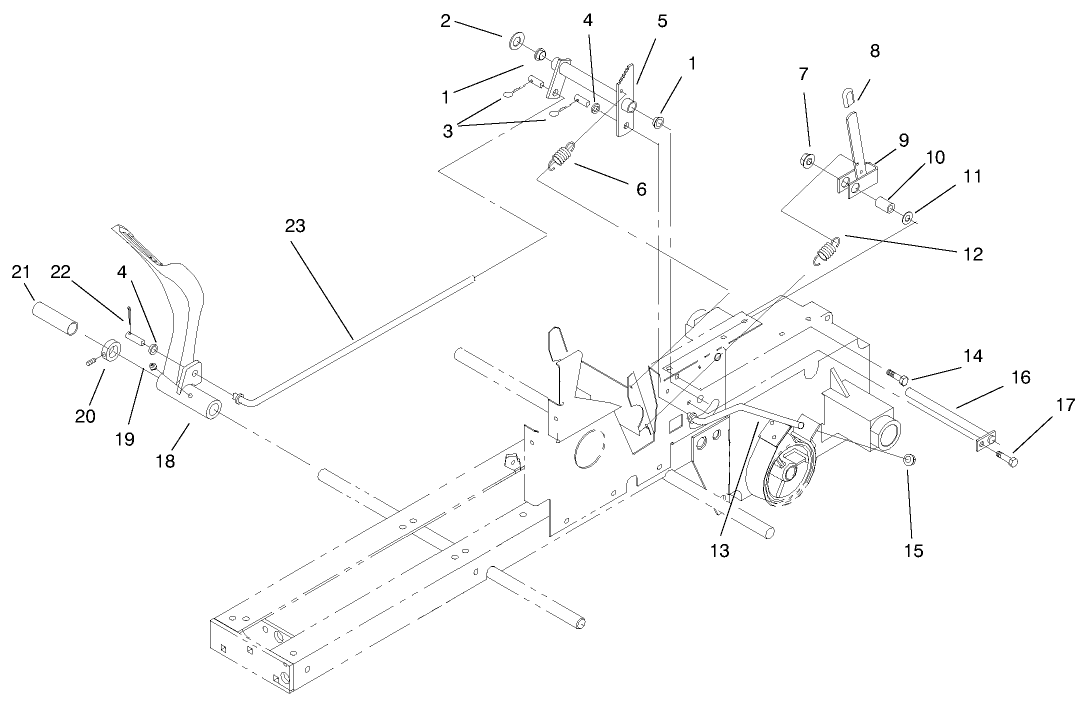 2
4
5
1
1
3
6
7
8
9
10
11
12
23
21
22
4
20
19
18
14
16
17
13
15