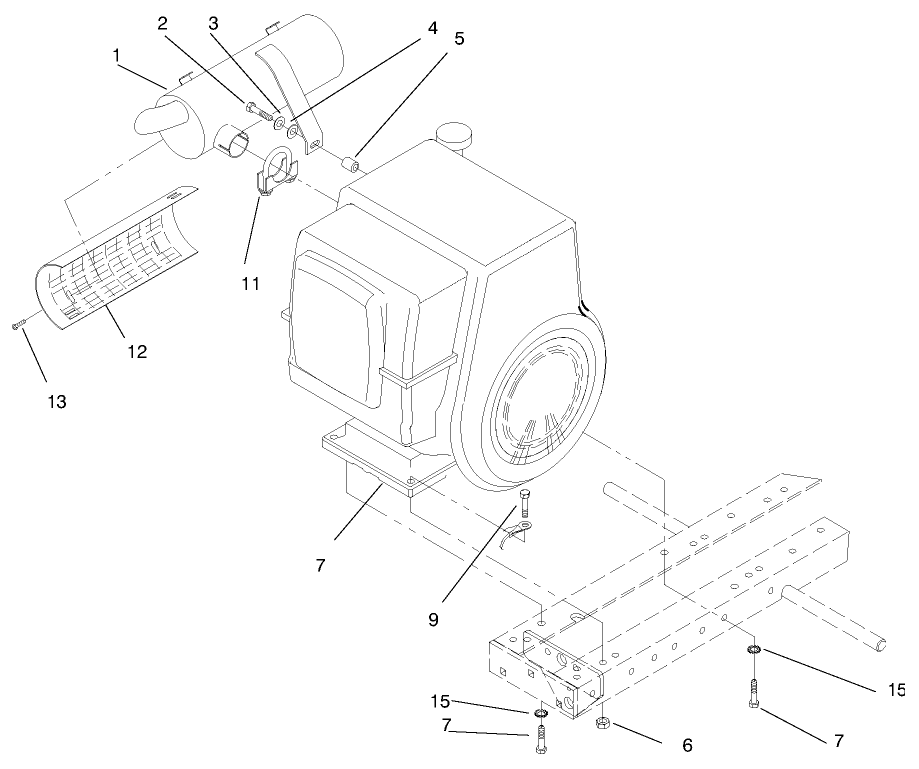 1
2
3
4
5
11
12
13
7
9
15
15
7
6
7