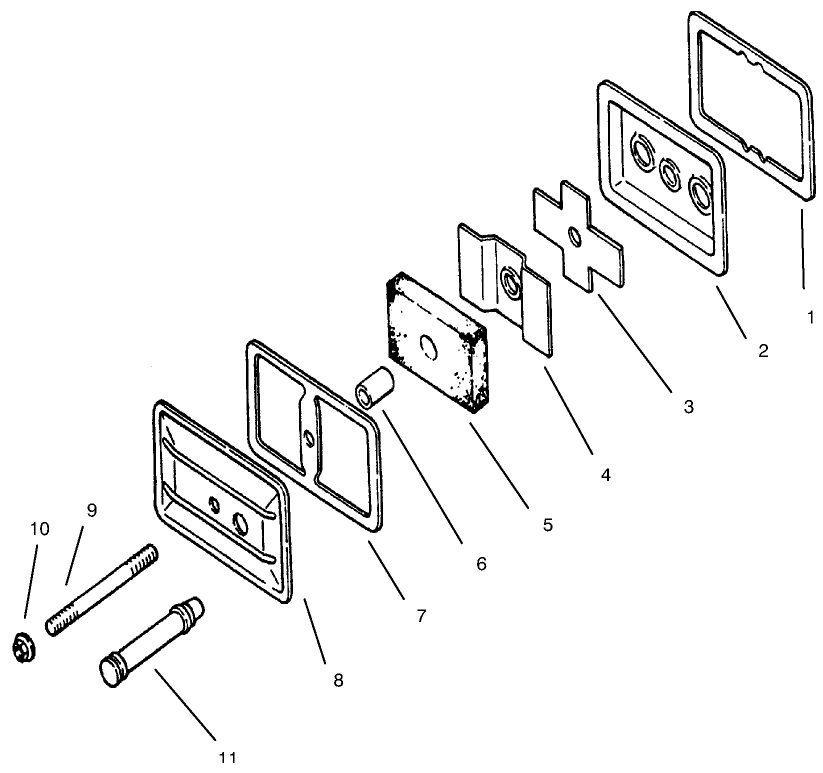 1
2
3
4
5
6
7
8
9
10
11