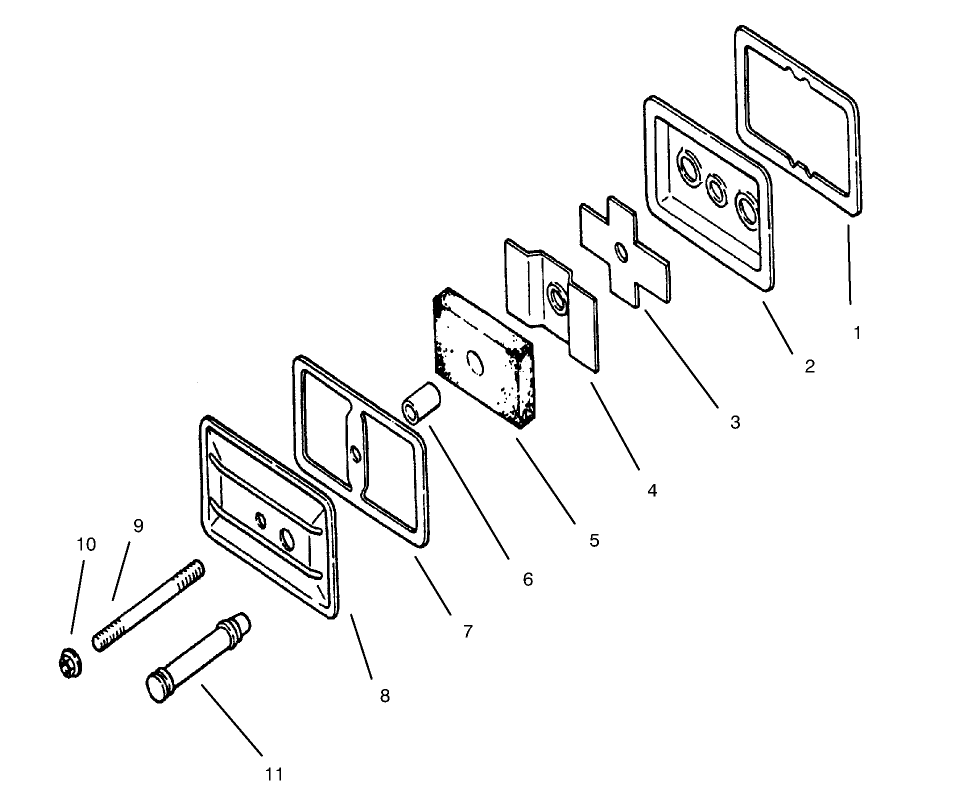 1
2
3
4
5
6
7
8
9
10
11