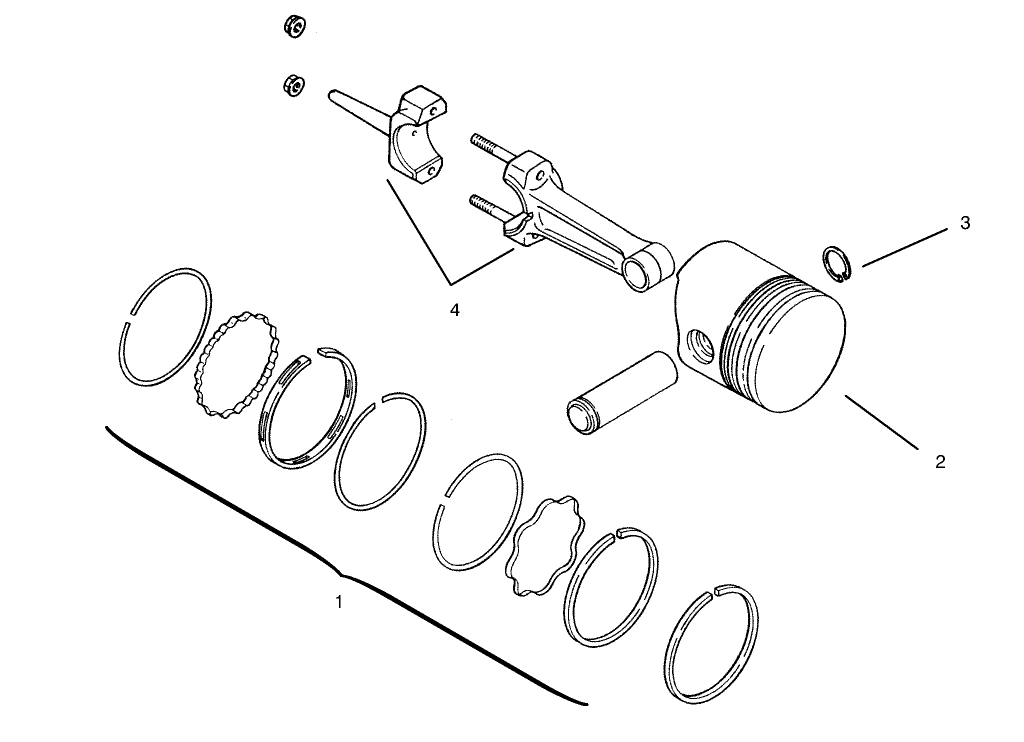 3

4

2

1