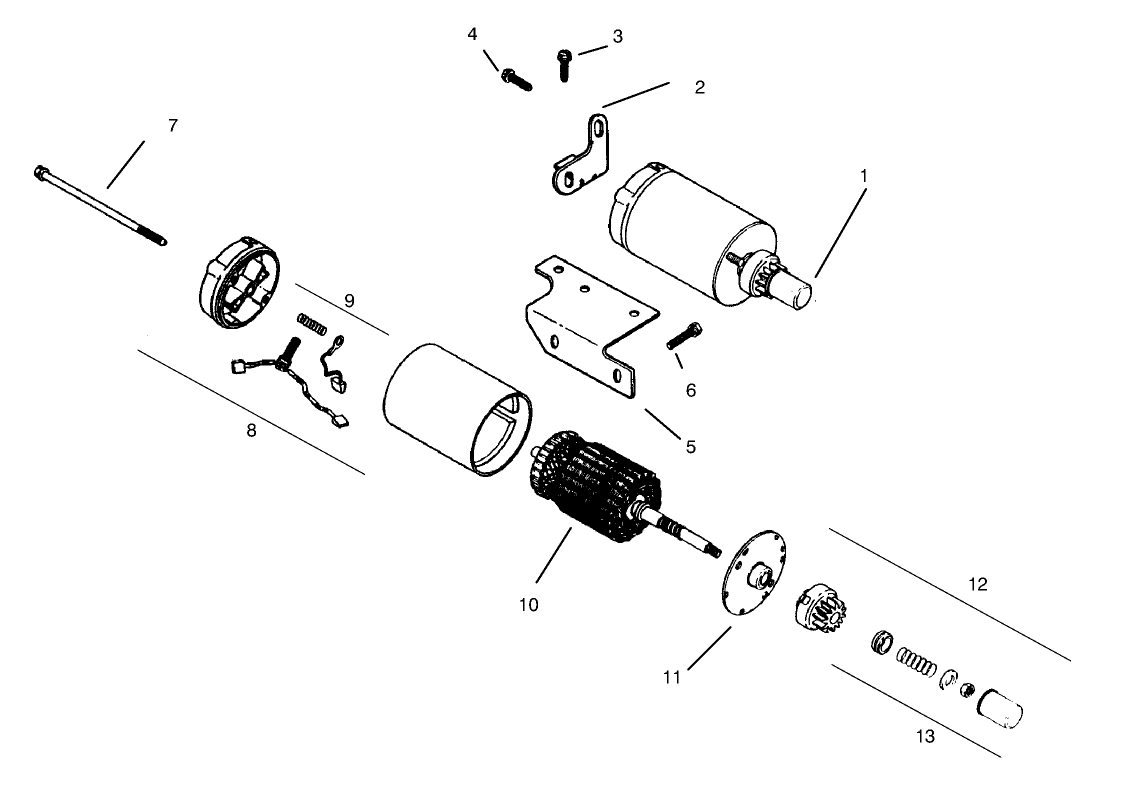 4
3
2
7
1
9
6
8
5
10
12
11
13