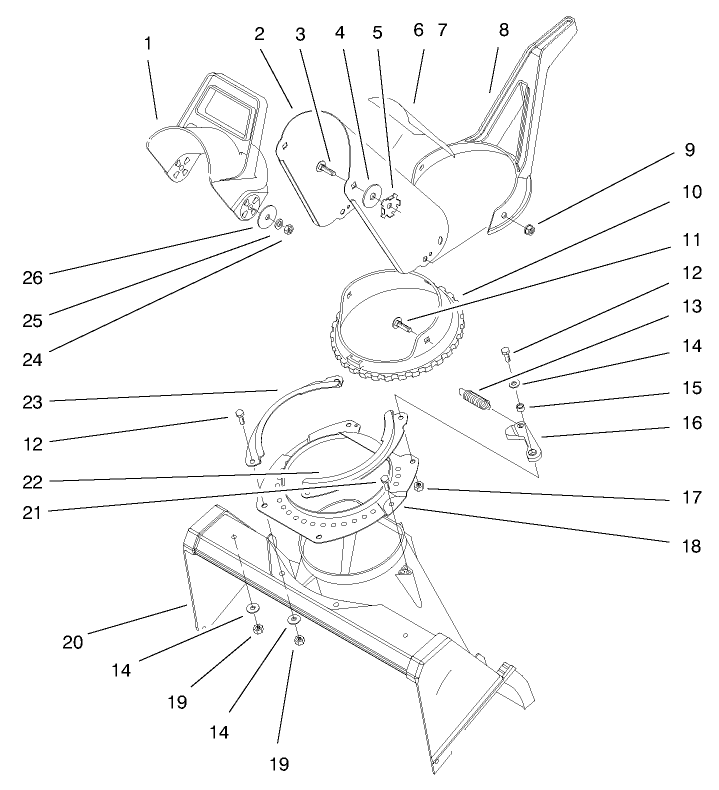 1
2
3
4
5
6
7
8
9
10
11
12
13
14
15
16
17
18
26
25
24
23
12
22
21
20
14
19
14
19