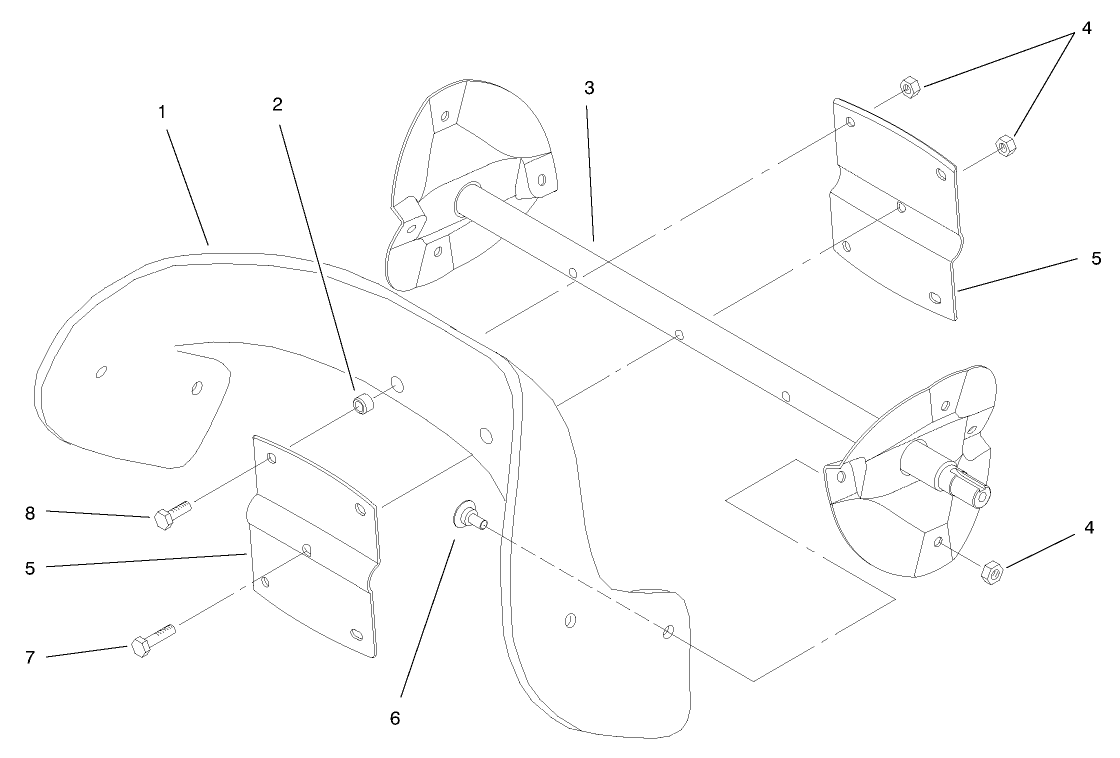 1
2
3
4
5
8
5
7
6
4