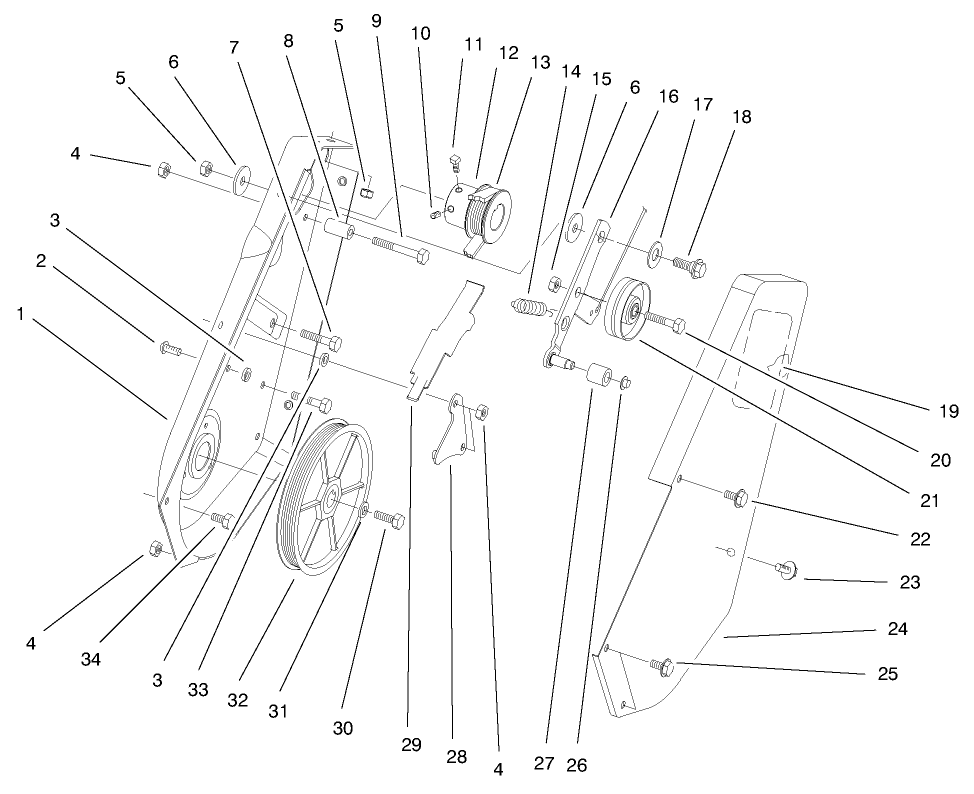 5 6 7 8 5 9 10 11 12 13 14 15 6 16 17 18

4

3

2

1

19

20

21

22

23

24

25

4 34 3 33 32 31 30 29 28 4 27 26