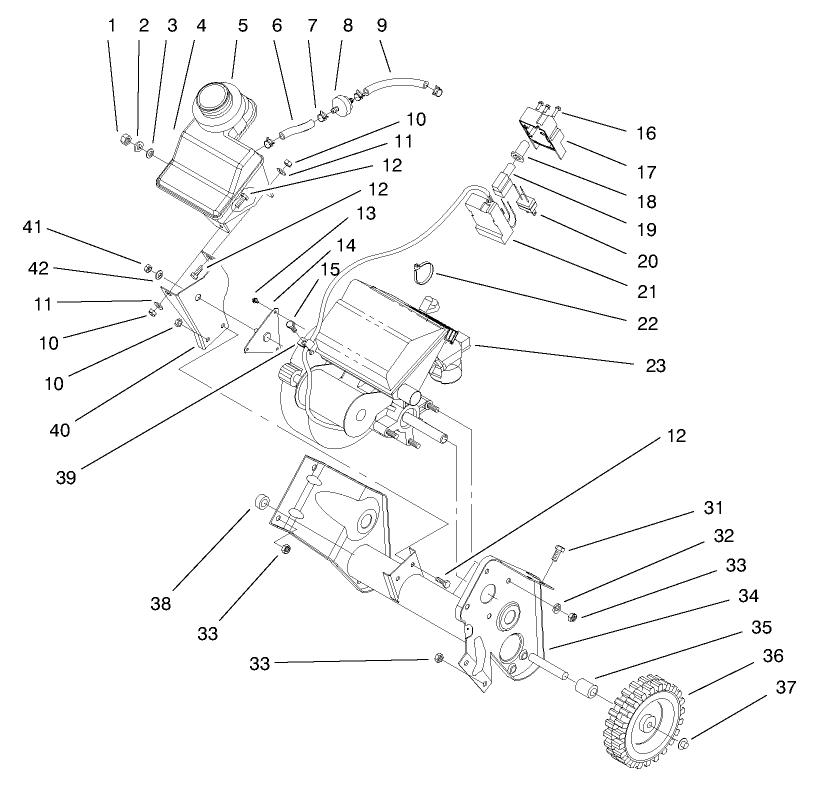 1 2 3 4 5 6 7 8 9
10
11
12
12
13
14
15
16
17
18
19
20
21
22
23
41
42
11
10
10
40
39
12
31
32
33
34
35
36
37
38
33
33