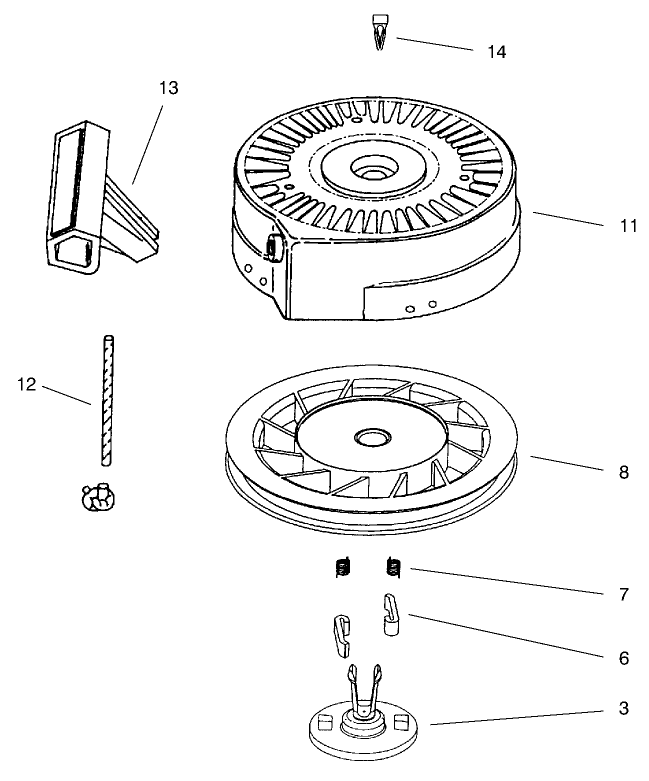 14
13
11
12
8
7
6
3