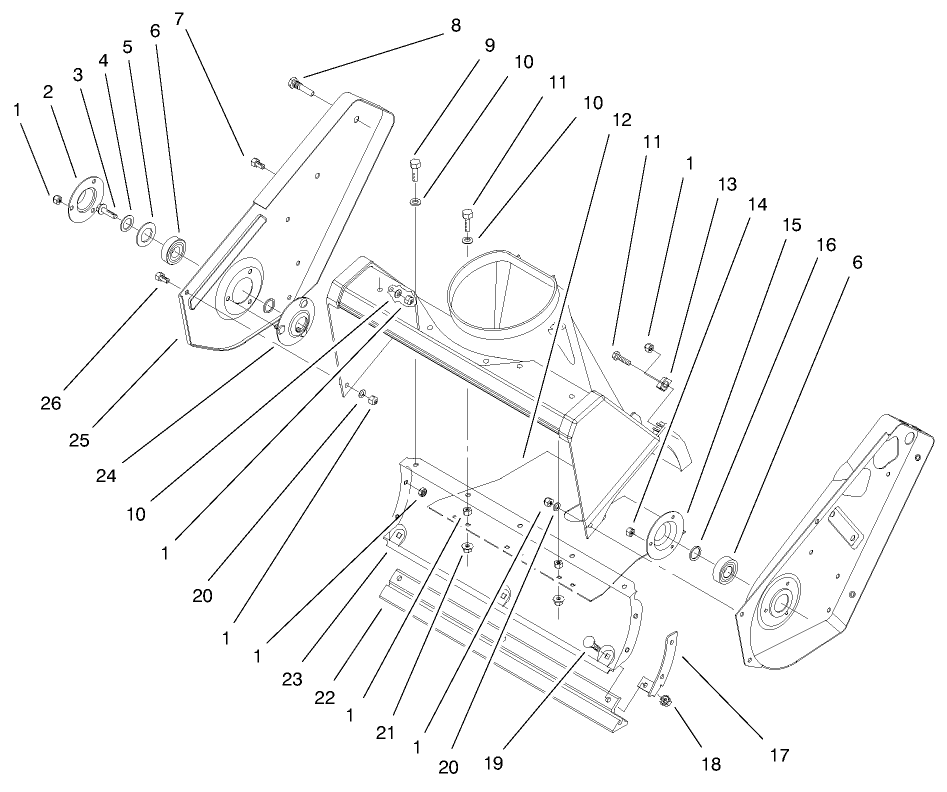 1
2
3
4
5
6
7
8
9
10
11
10
12
11
1
13
14
15
16
6
26
25
24
10
1
20
1
1
23
22
1
21
1
20
19
18
17