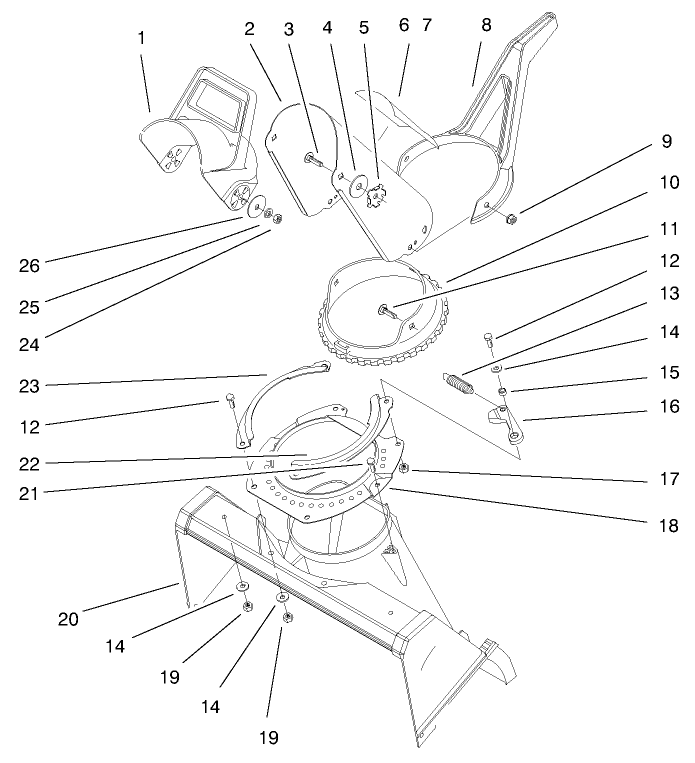 1
2
3
4
5
6
7
8
9
10
11
12
13
14
15
16
17
18
26
25
24
23
12
22
21
20
14
19
14
19