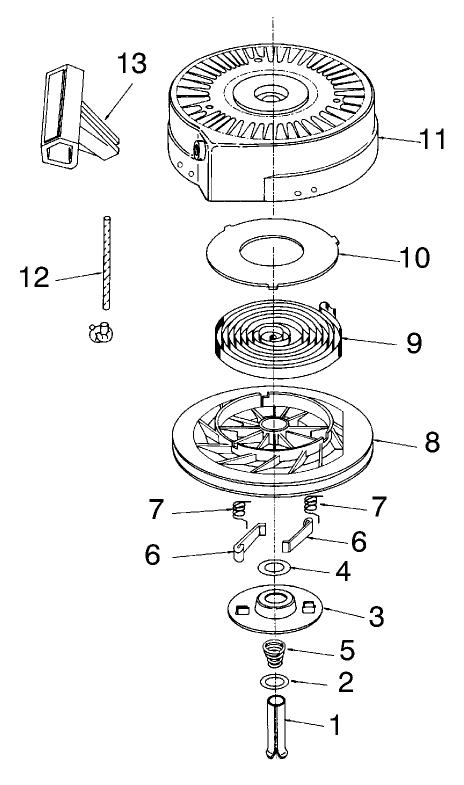 13
11
10
12
9
8
7
7
6
6
4
3
5
2
1