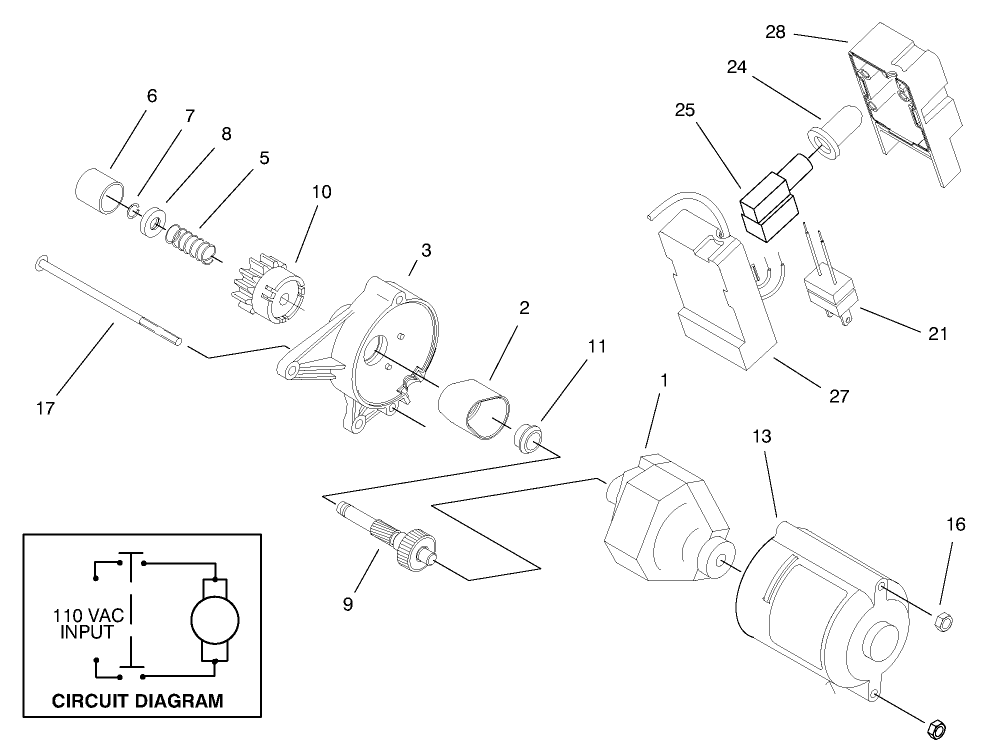 28
24
25
6
7
8
5
10
3
2
11
21
27
17
1
13
16
9
110 VAC
INPUT
CIRCUIT DIAGRAM