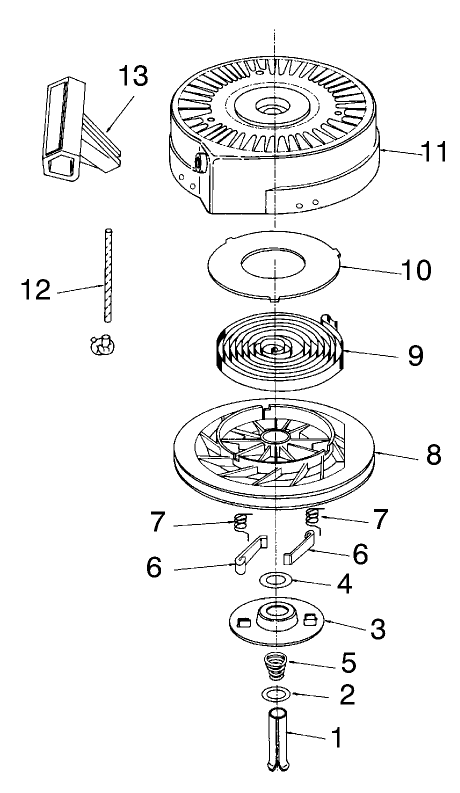 13
11
10
12
9
8
7
7
6
6
4
3
5
2
1