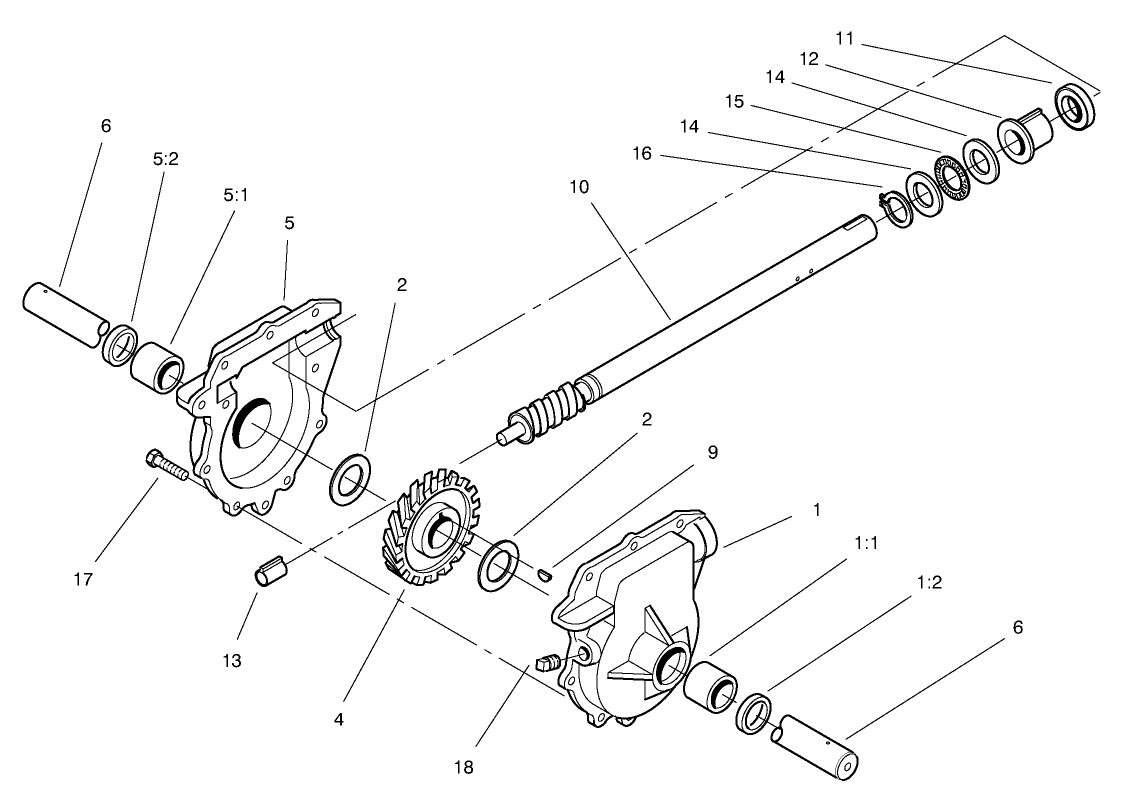 11
12
14
15
14
16
10
6
5:2
5:1
5
2
2
9
1
1:1
1:2
6
17
13
4
18