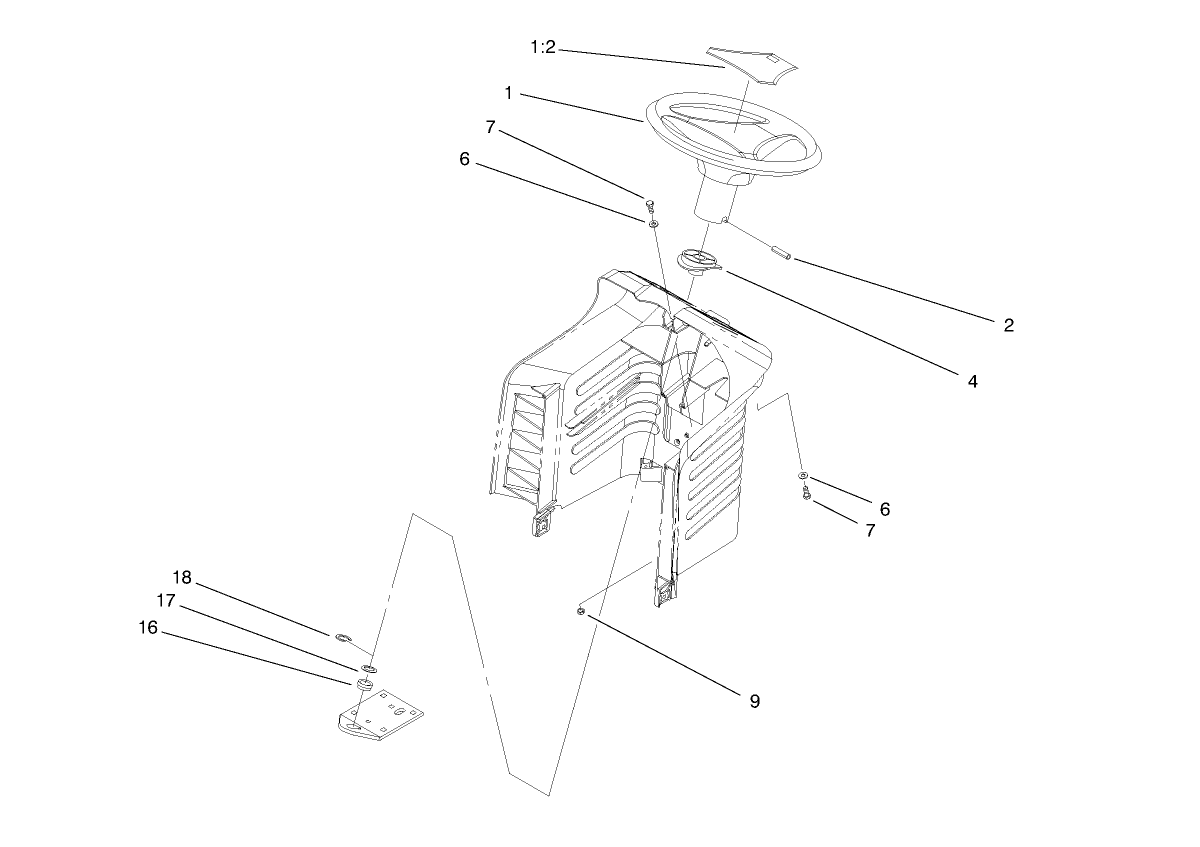 1:2
1
7
6
2
4
6
7
18
17
16
9