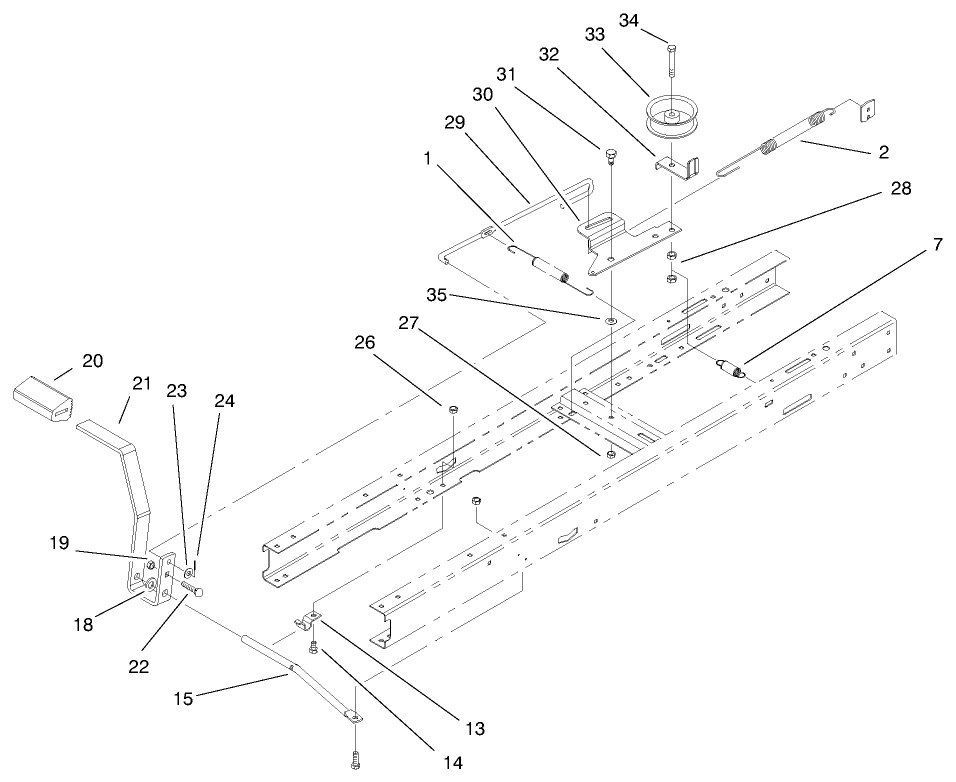 34
33
32
31
30
29
1
2
28
7
35
27
26
20
21
23
24
19
18
22
15
13
14