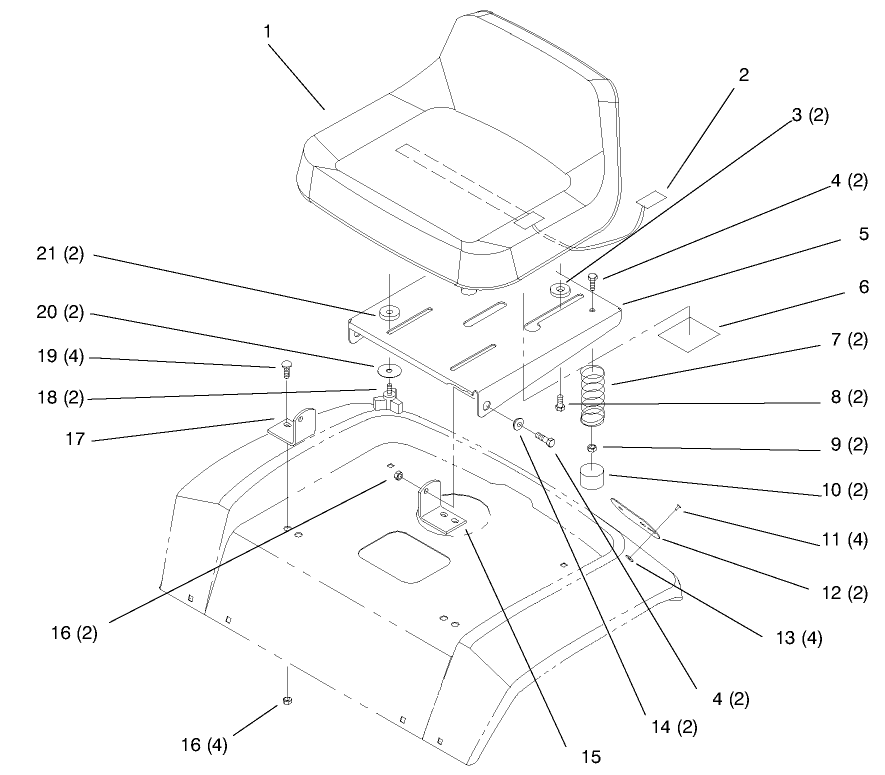 1
2
3 (2)
4 (2)
5
6
7 (2)
8 (2)
9 (2)
10 (2)
11 (4)
12 (2)
13 (4)
4 (2)
14 (2)
15
16 (4)
16 (2)
17
18 (2)
19 (4)
20 (2)
21 (2)