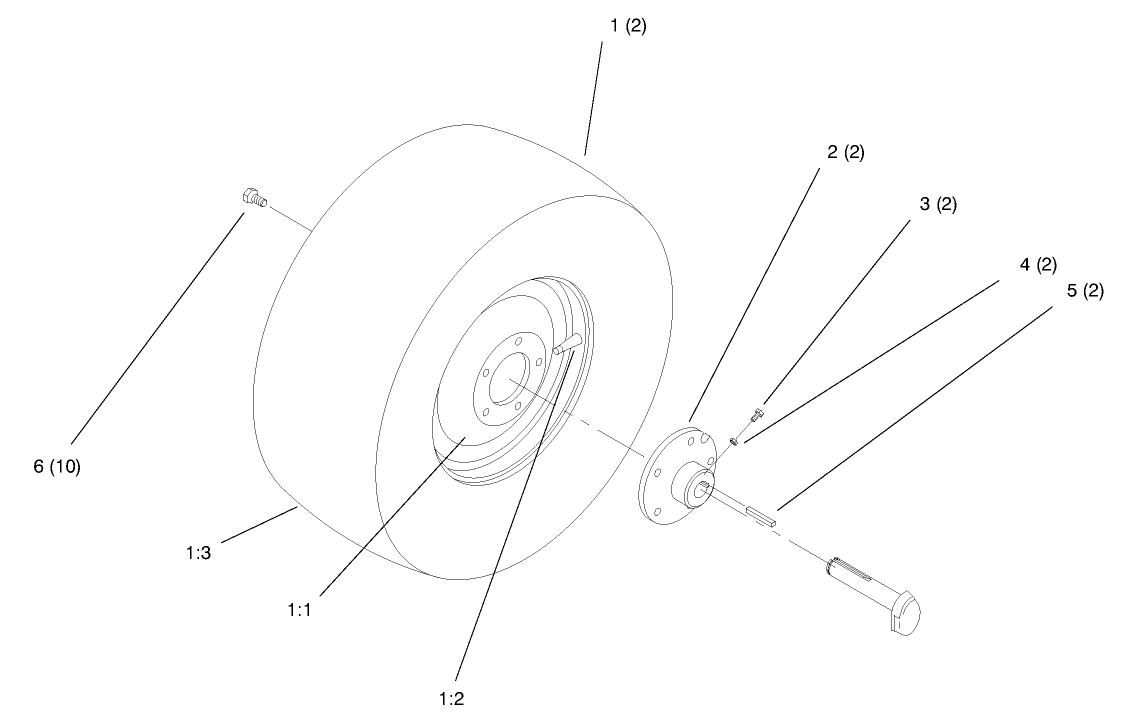 1 (2)

2 (2)

3 (2)

4 (2)

5 (2)

6 (10)

1:3

1:1

1:2