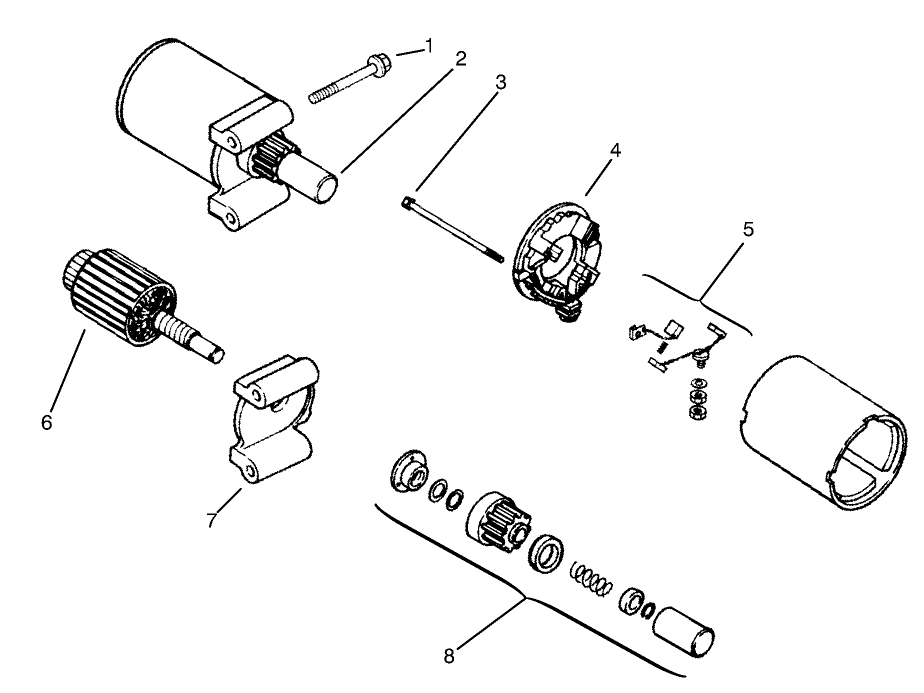 1
2
3
4
5
6
7
8