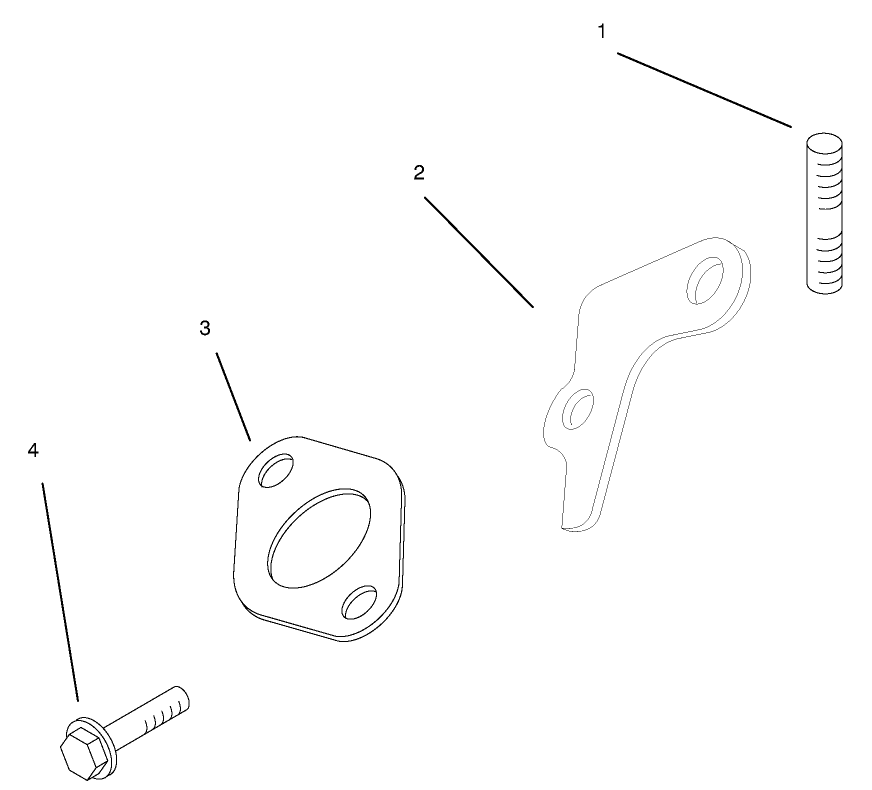 1
2
3
4